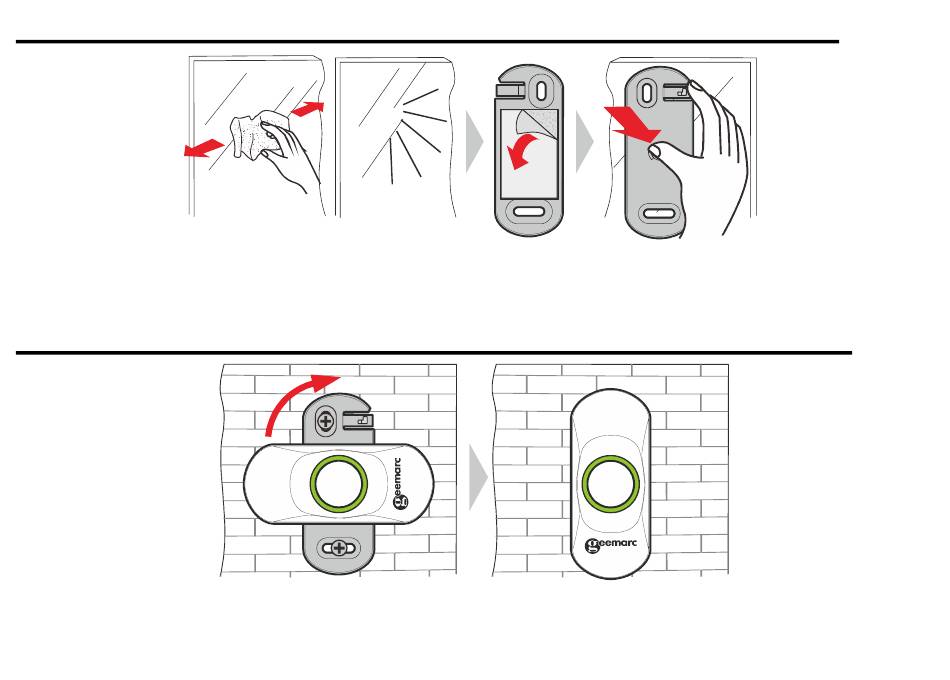 geemarc

geemarc