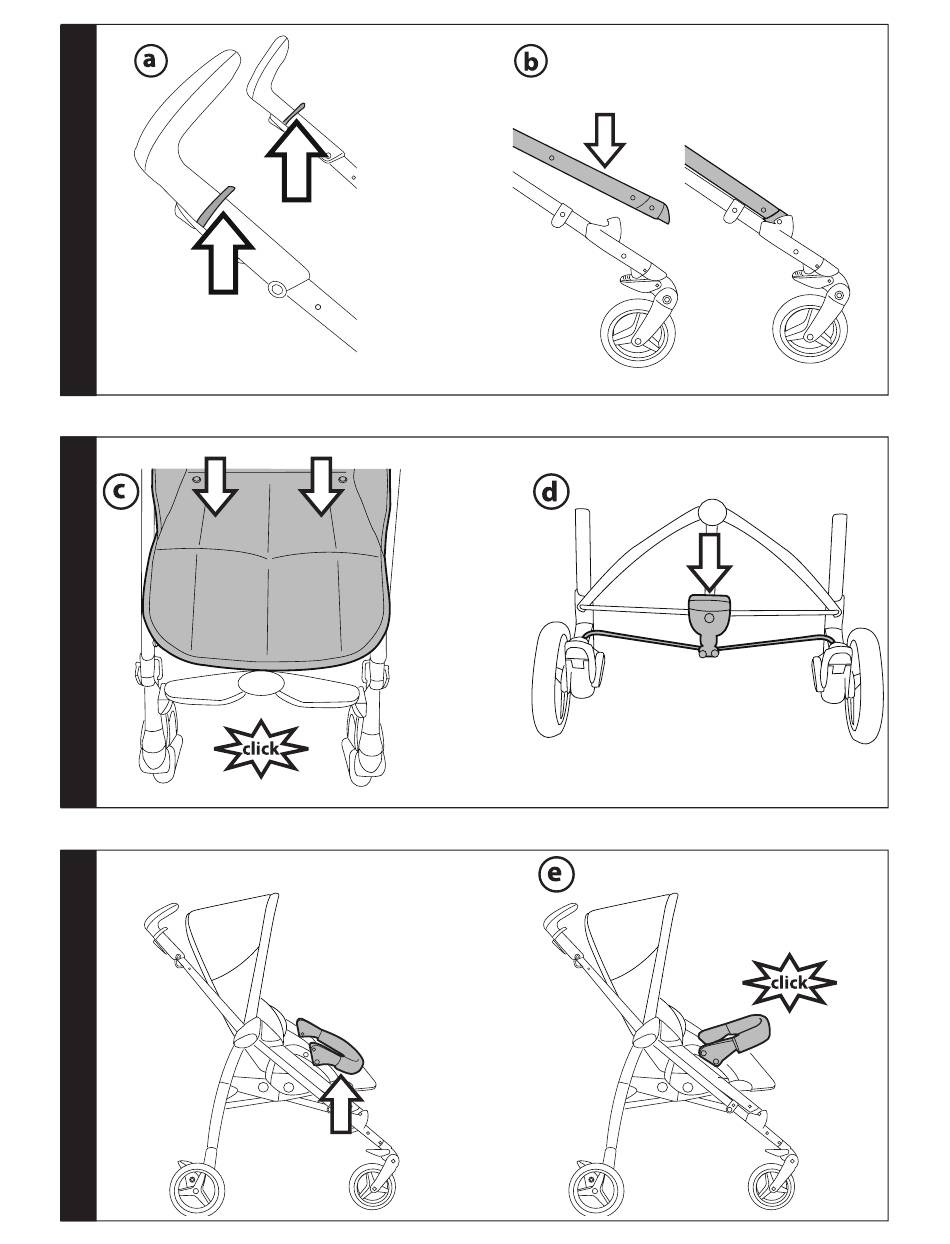 a
b
c
click
d
e
click