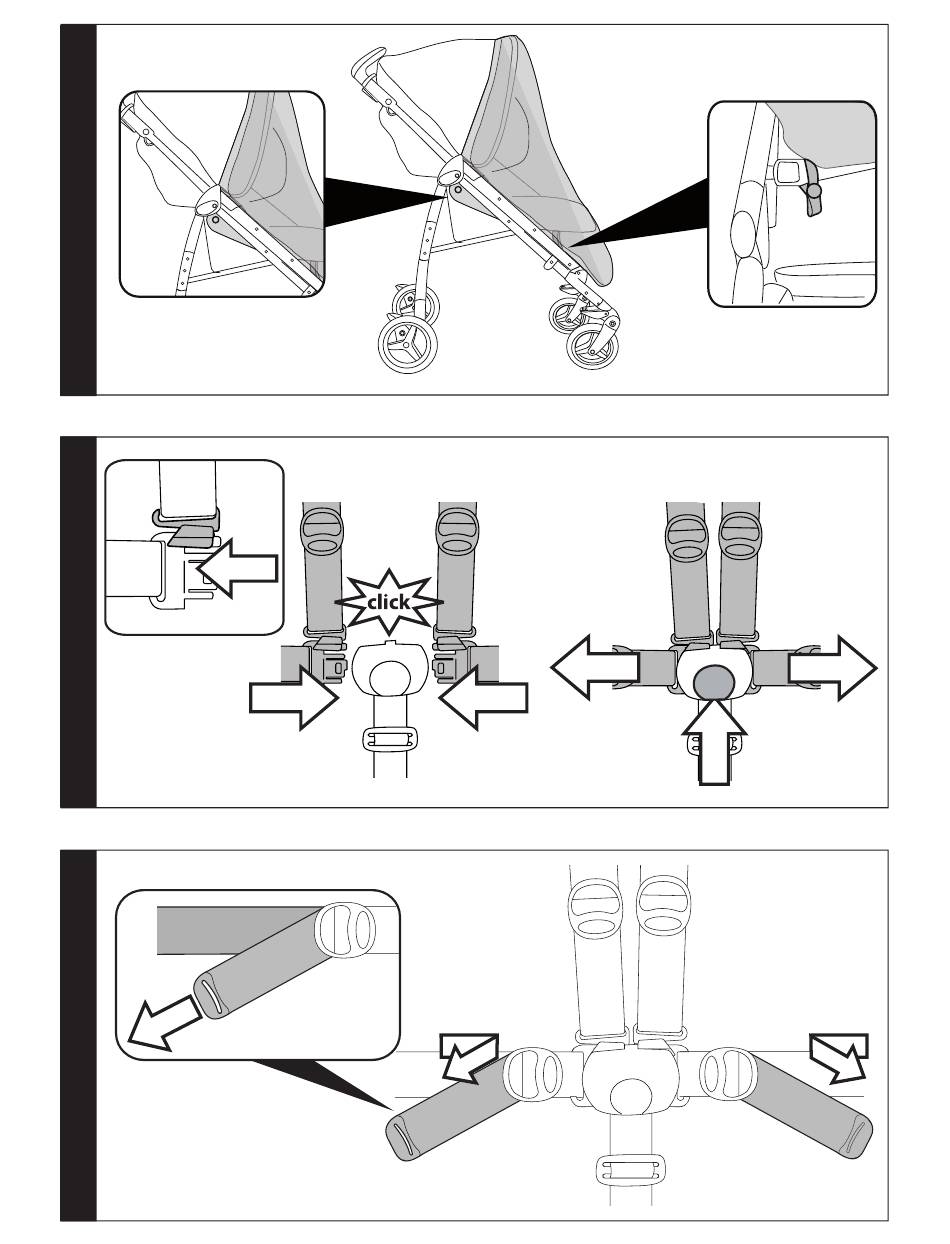 click