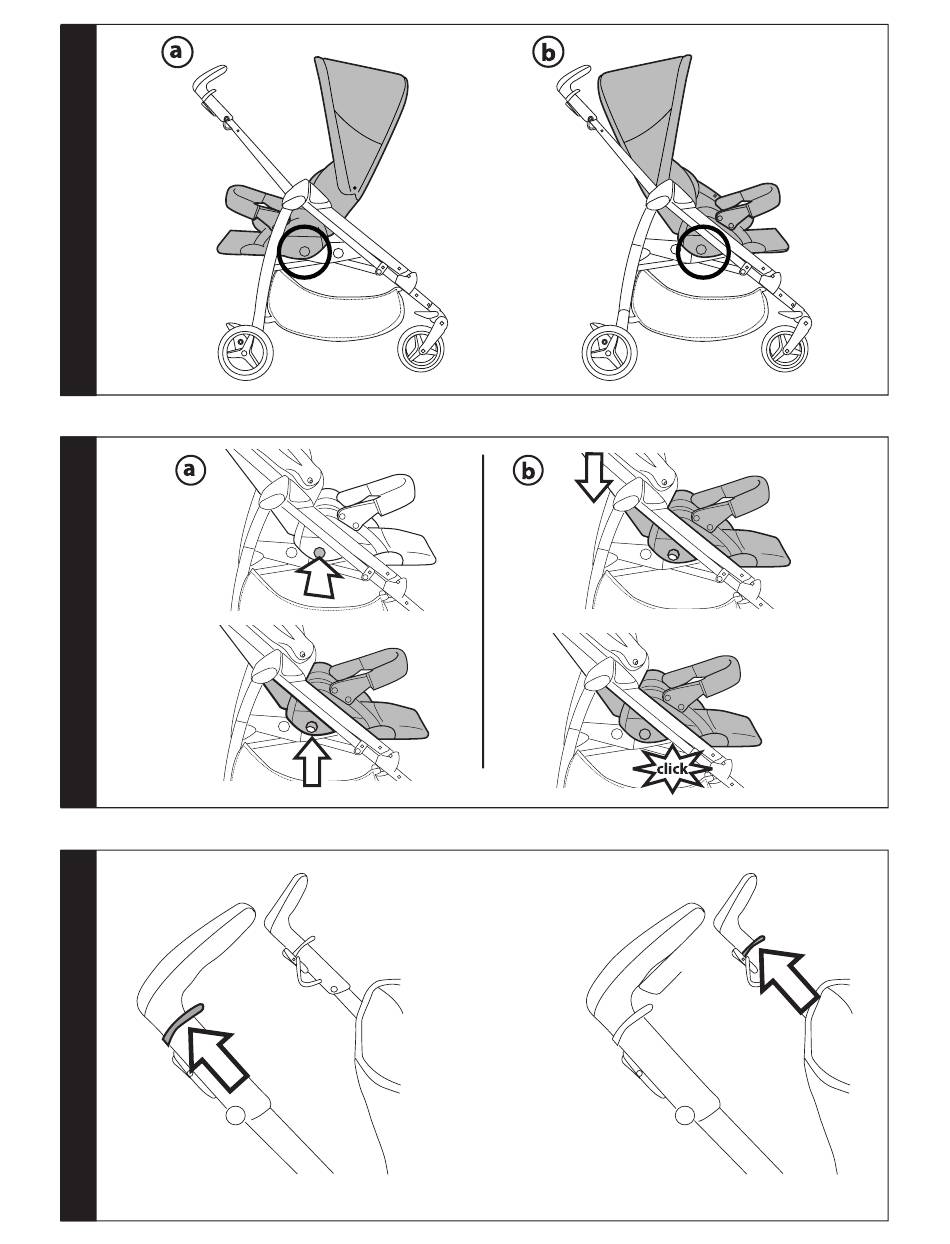 a

b

a

b

click