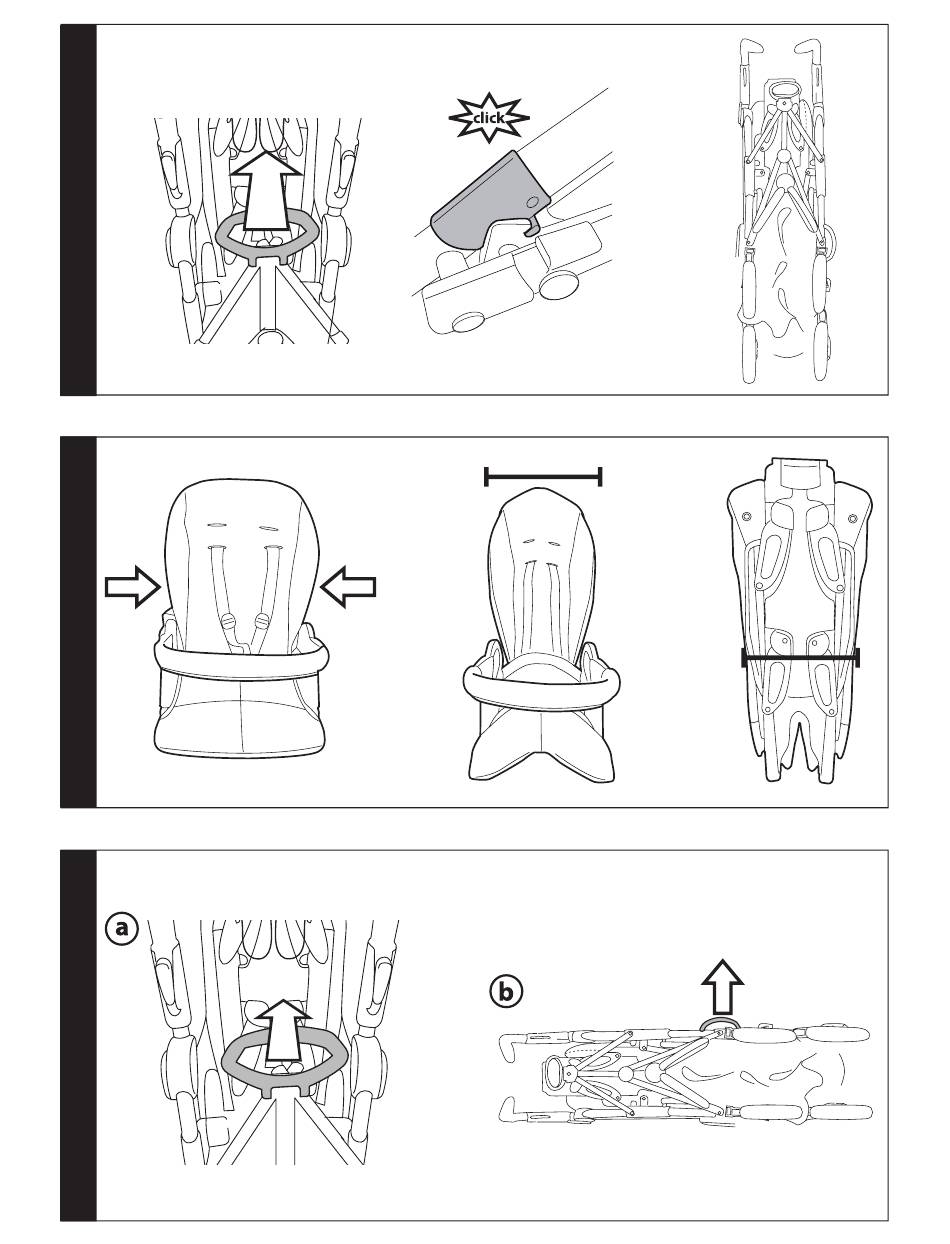 click

a

b