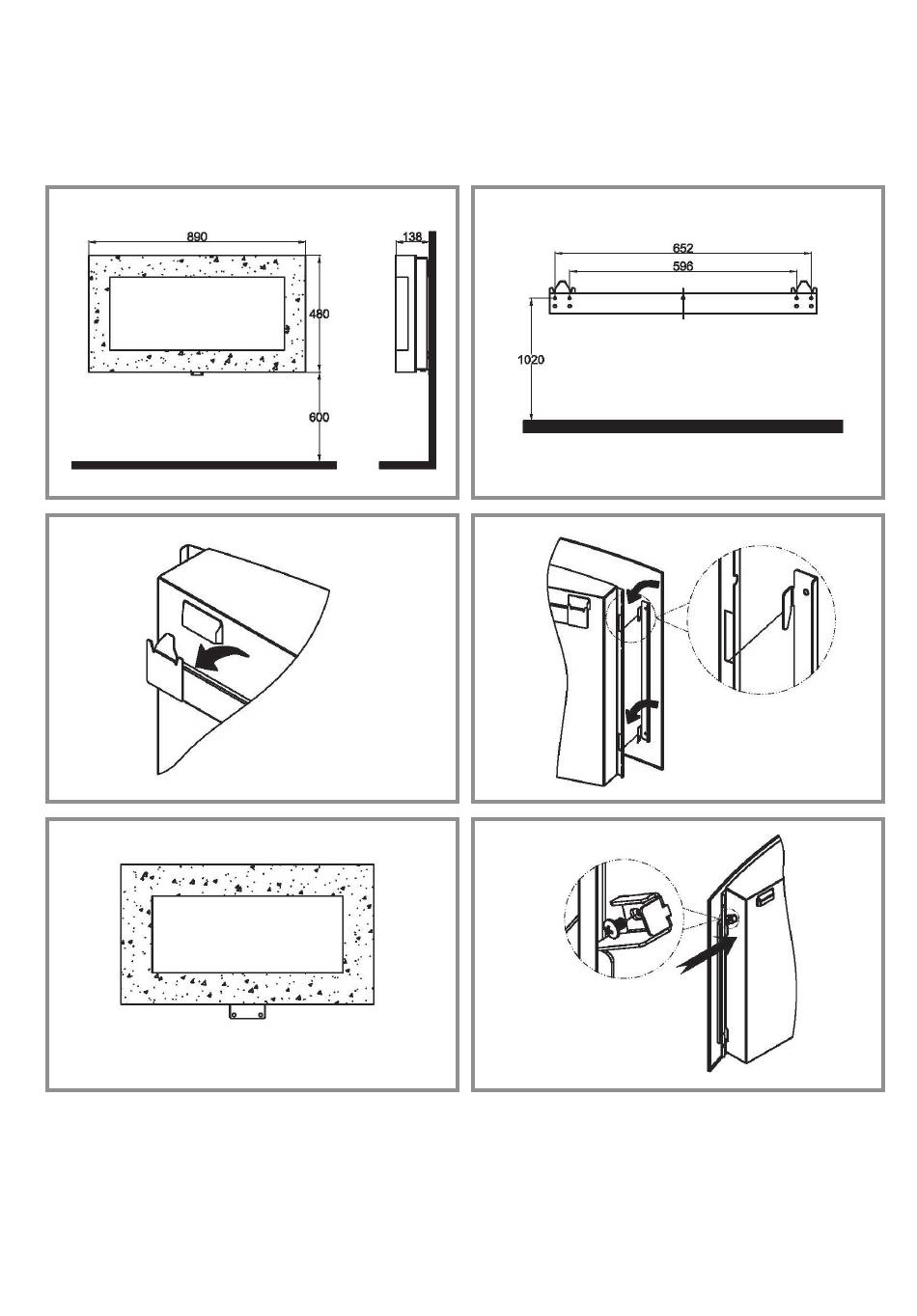 890
138
480
600
652
596
1020