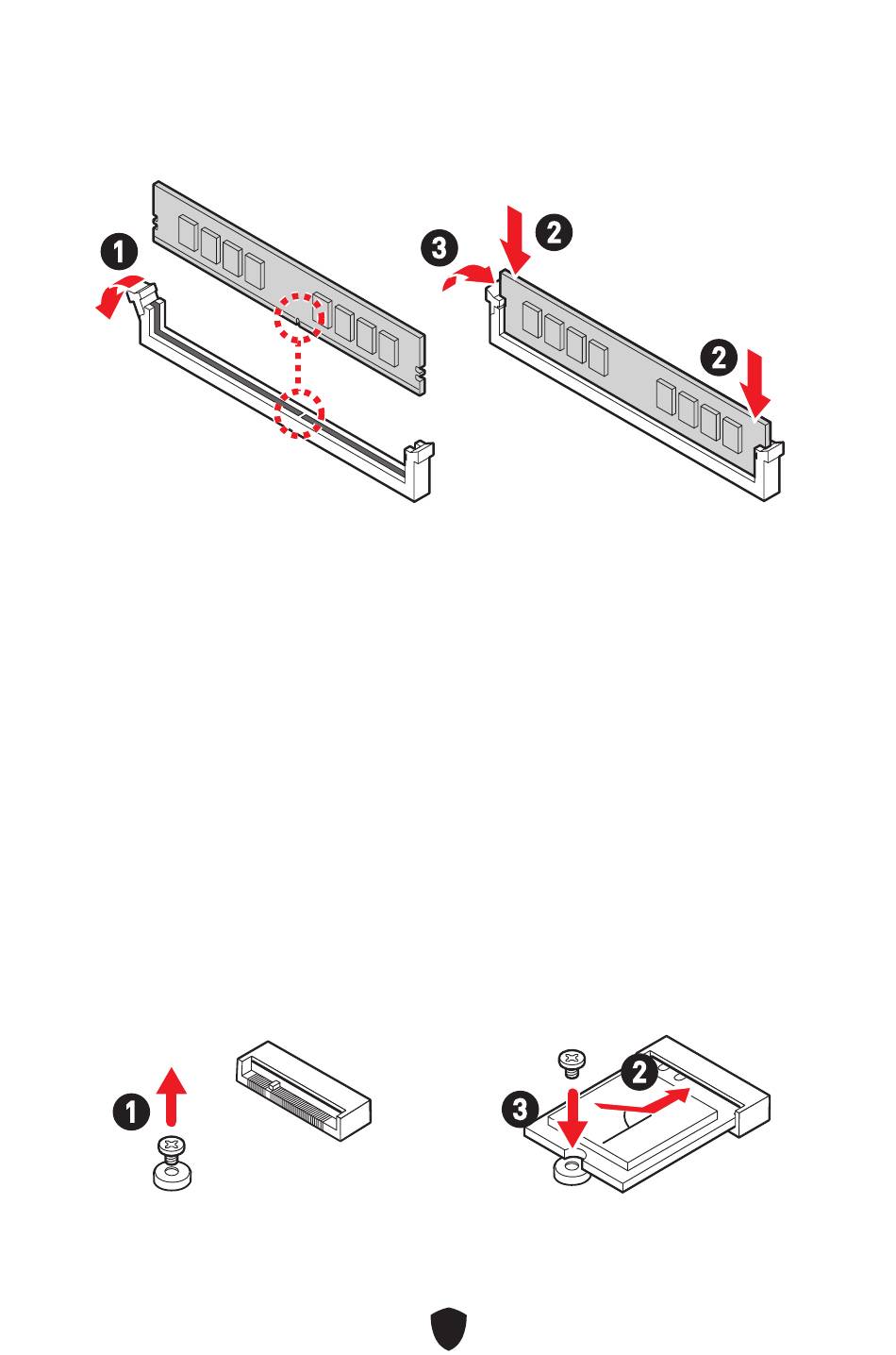 1
3
2
2
1
2
3