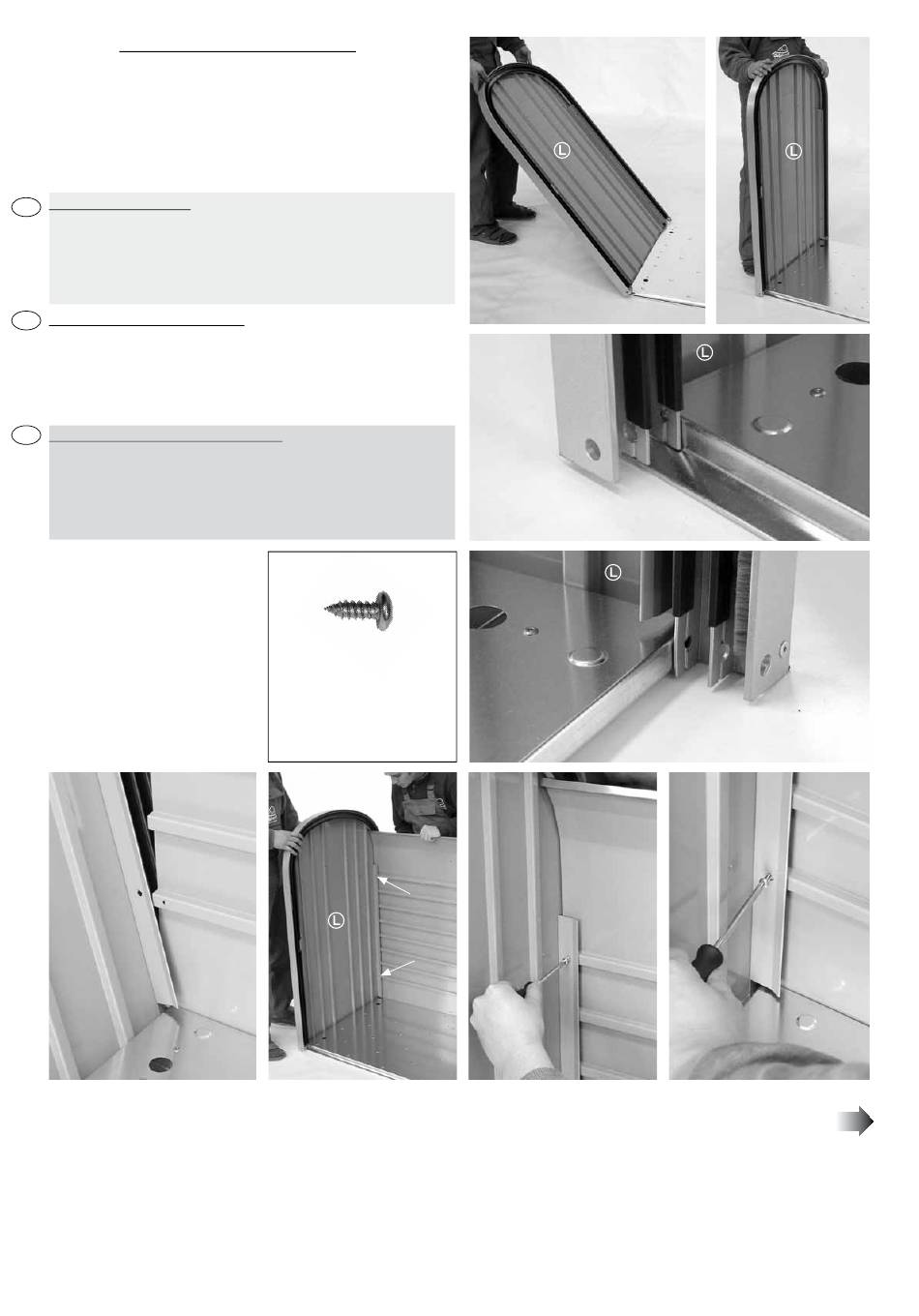 L

L

L

L

L