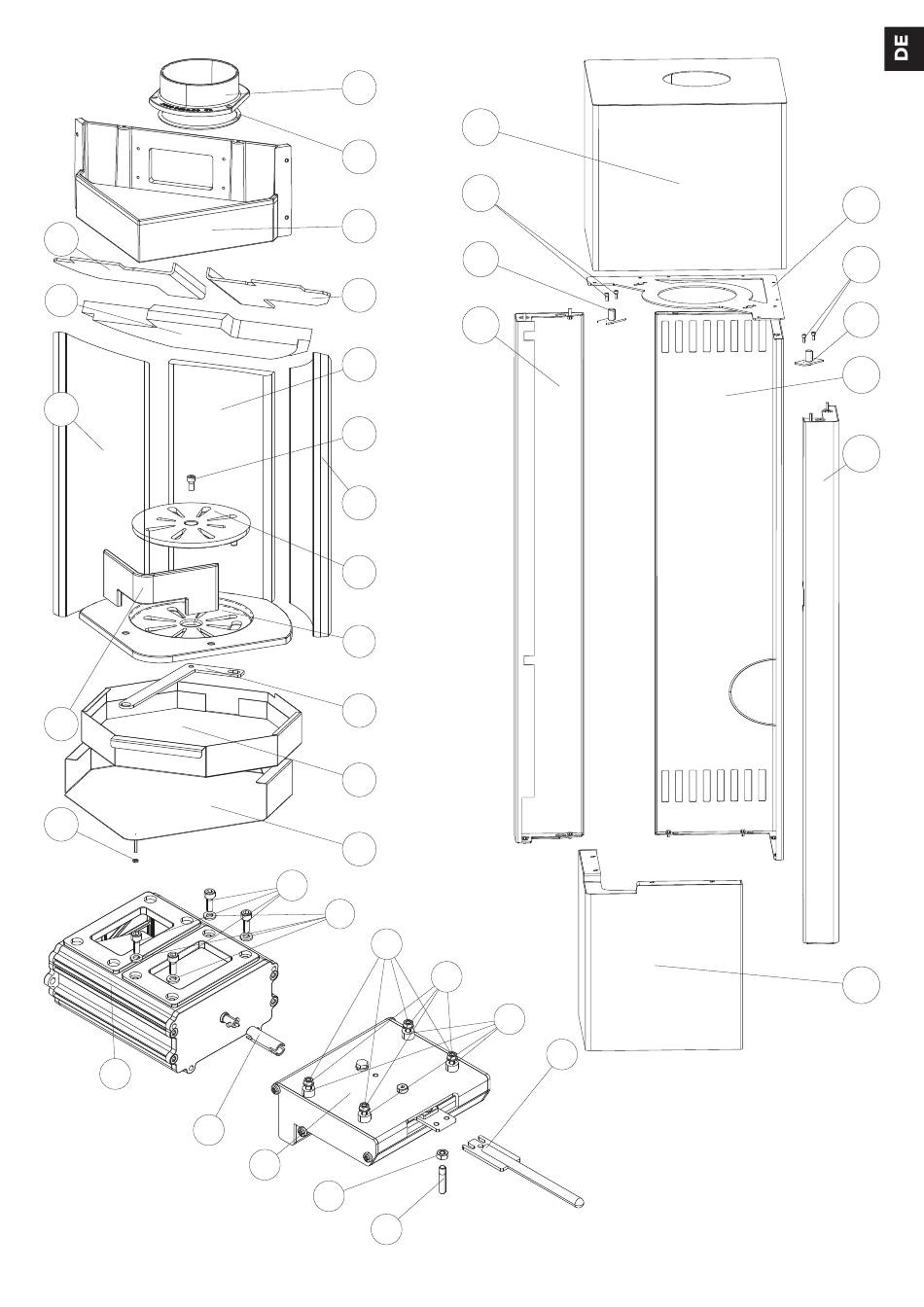 DE