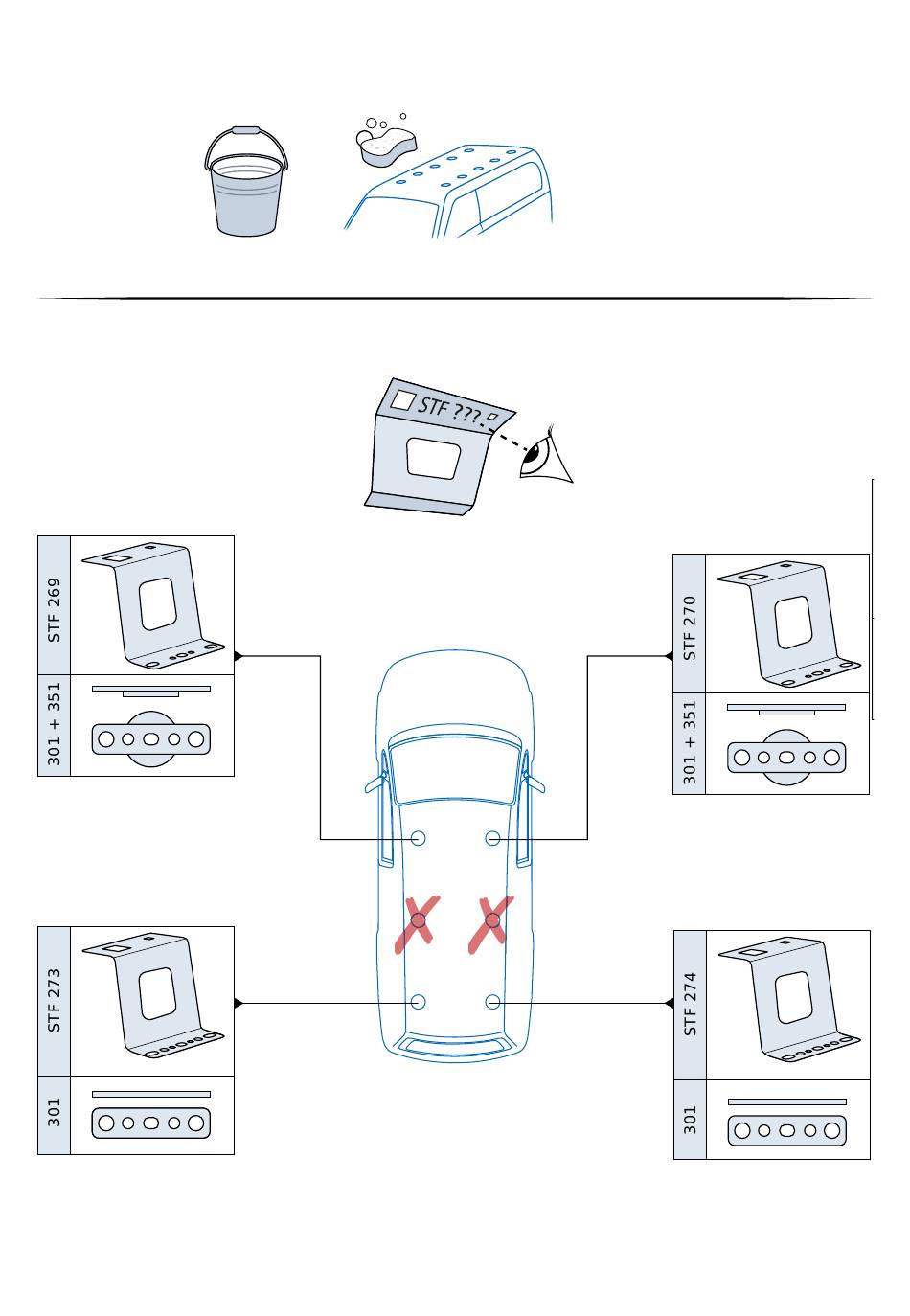 STF ???

STF 269

301 + 351

STF 270

301 + 351

STF 273

301

STF 274

301