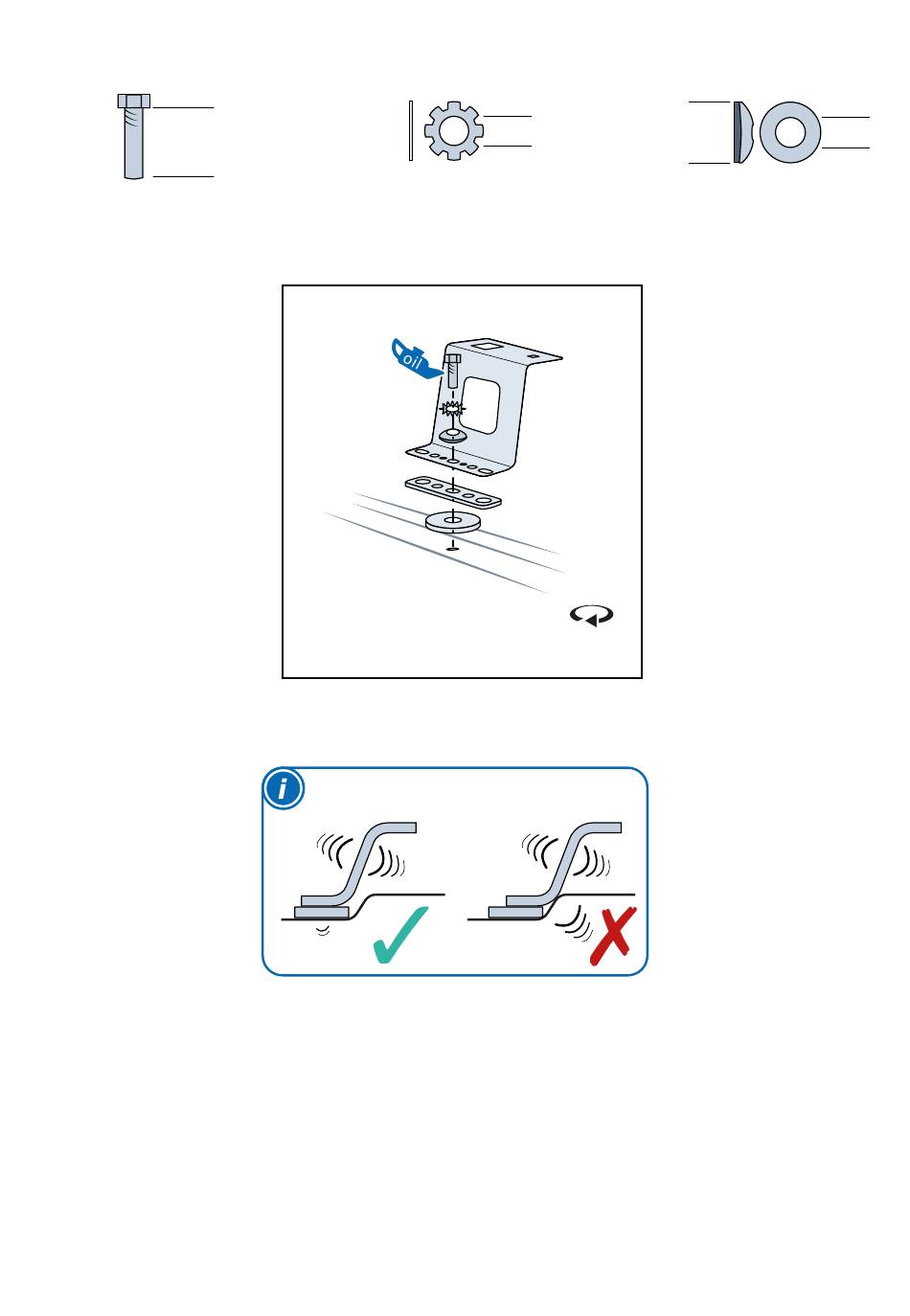 oil

i