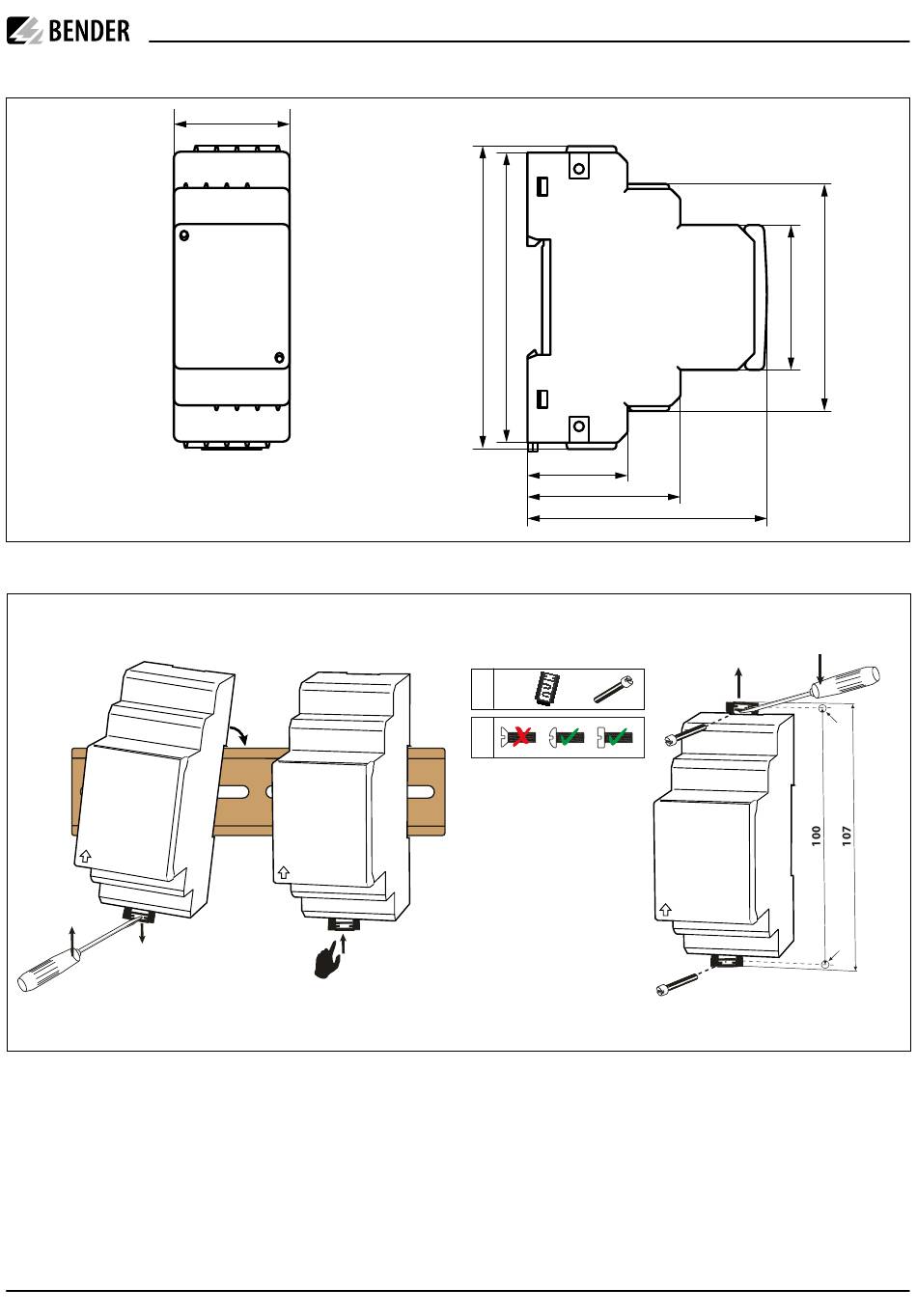 BENDER

100

107