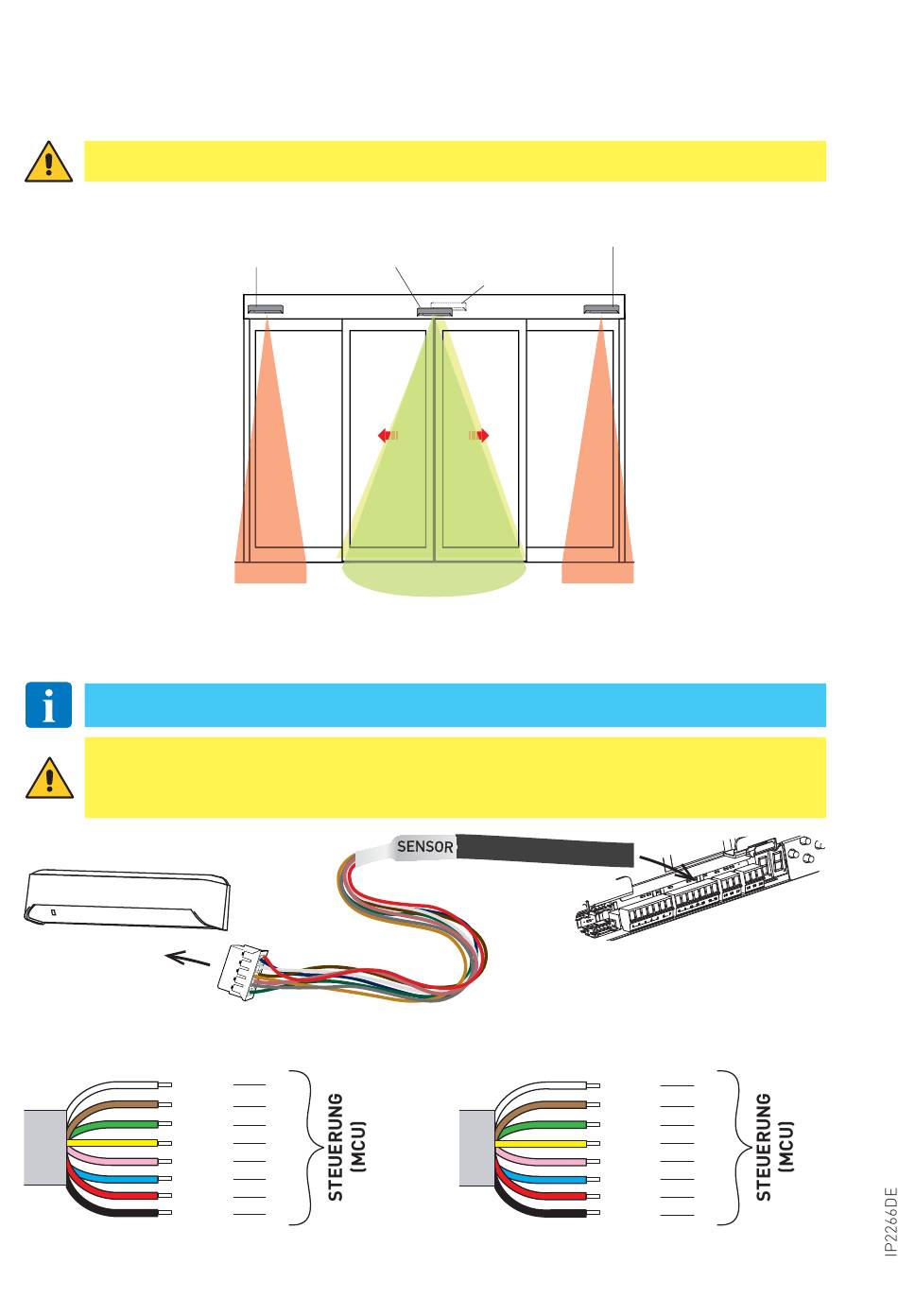 SENSOR

STEUERUNG (MCU)

STEUERUNG (MCU)

IP2266DE