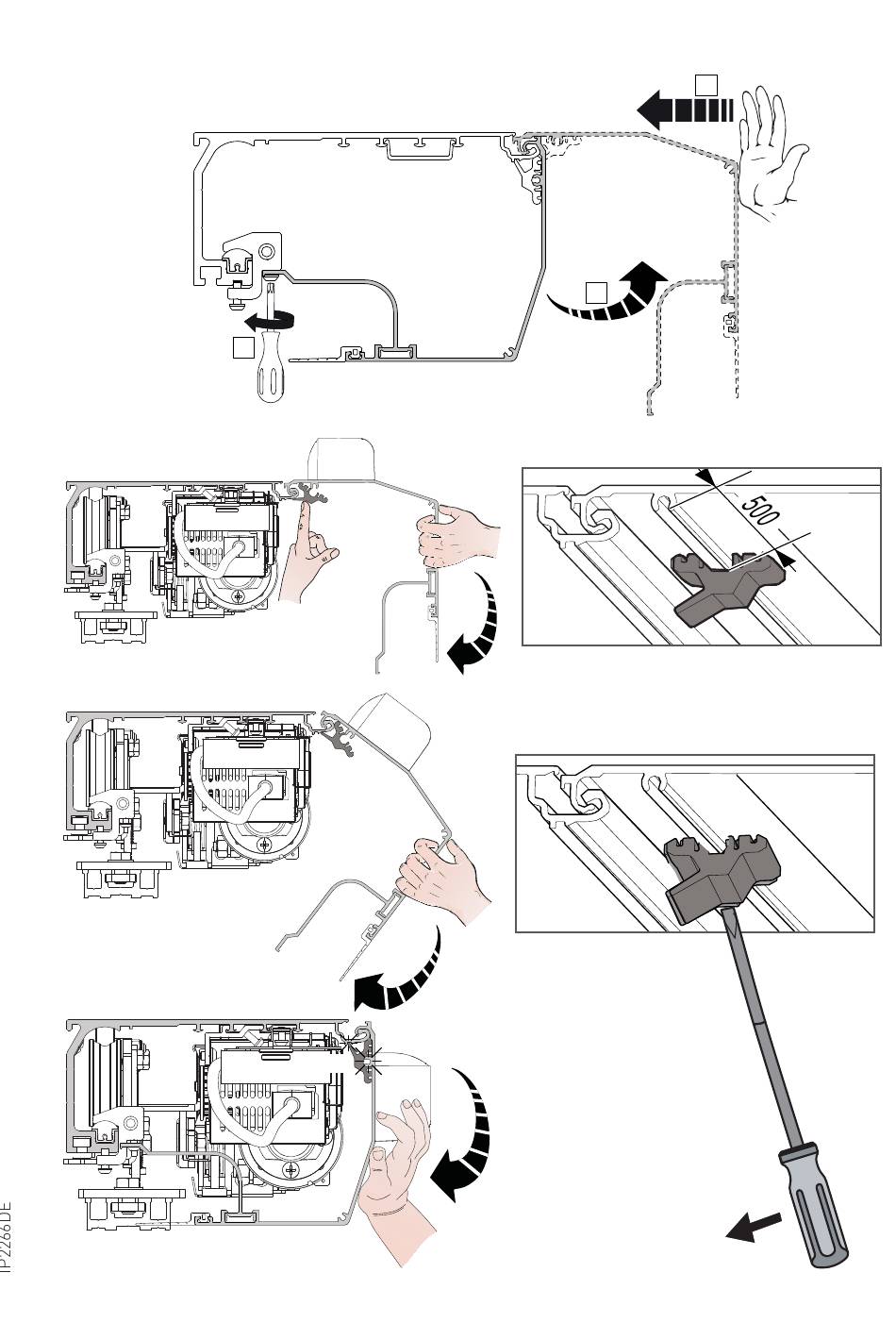 500

IP2266DE