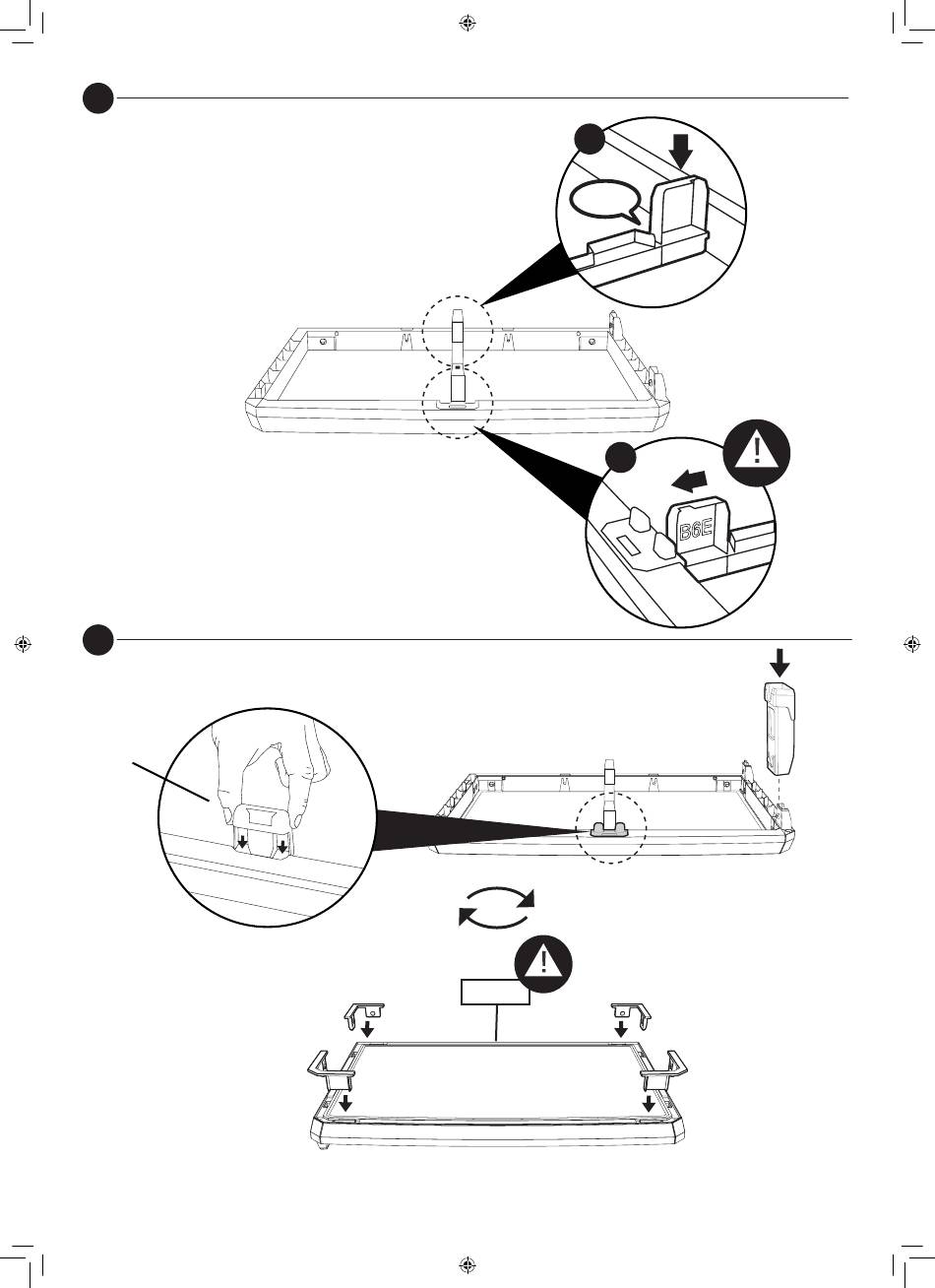 B6E