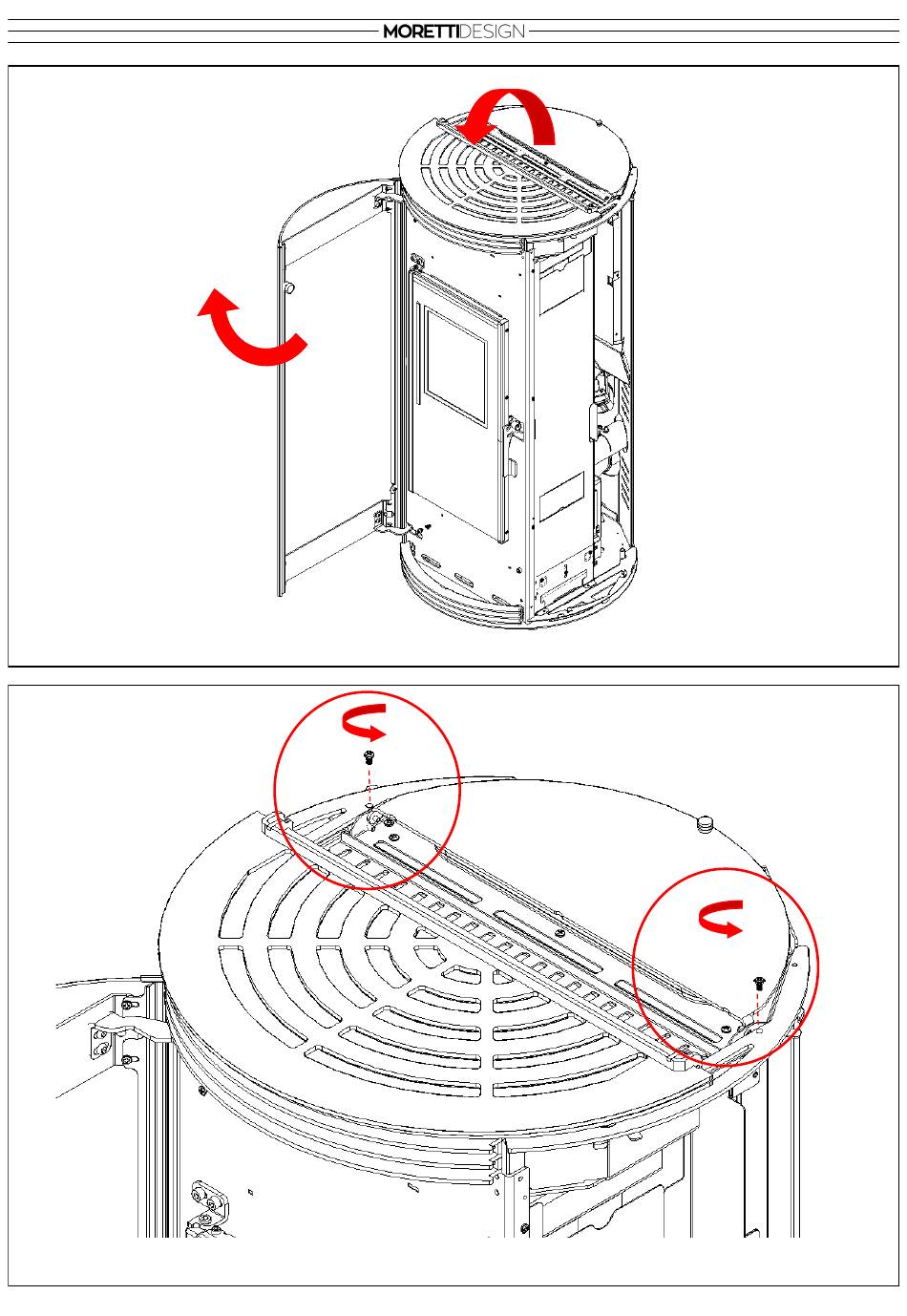 MORETTIDESIGN