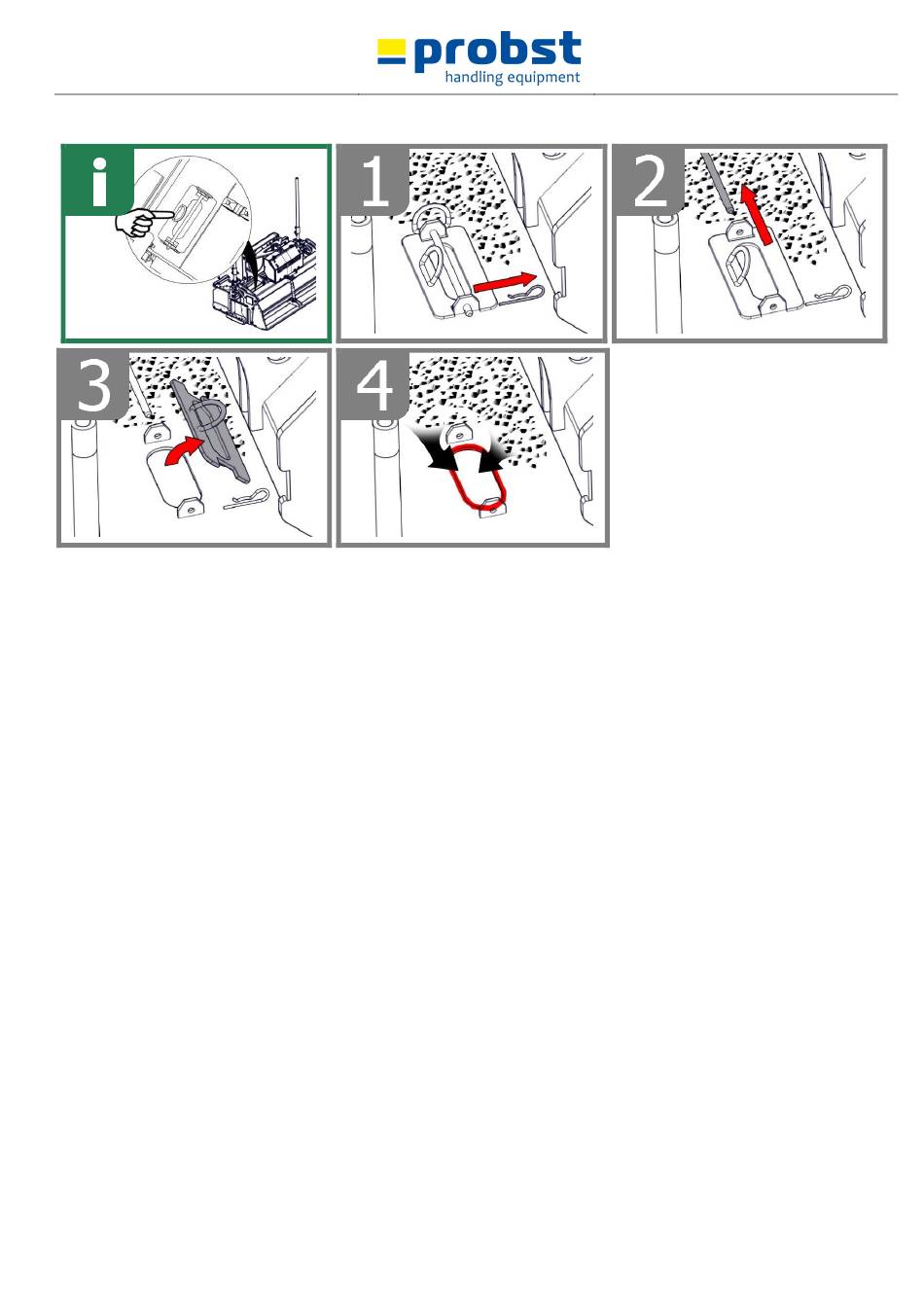 probst
handling equipment

i

1

2

3

4