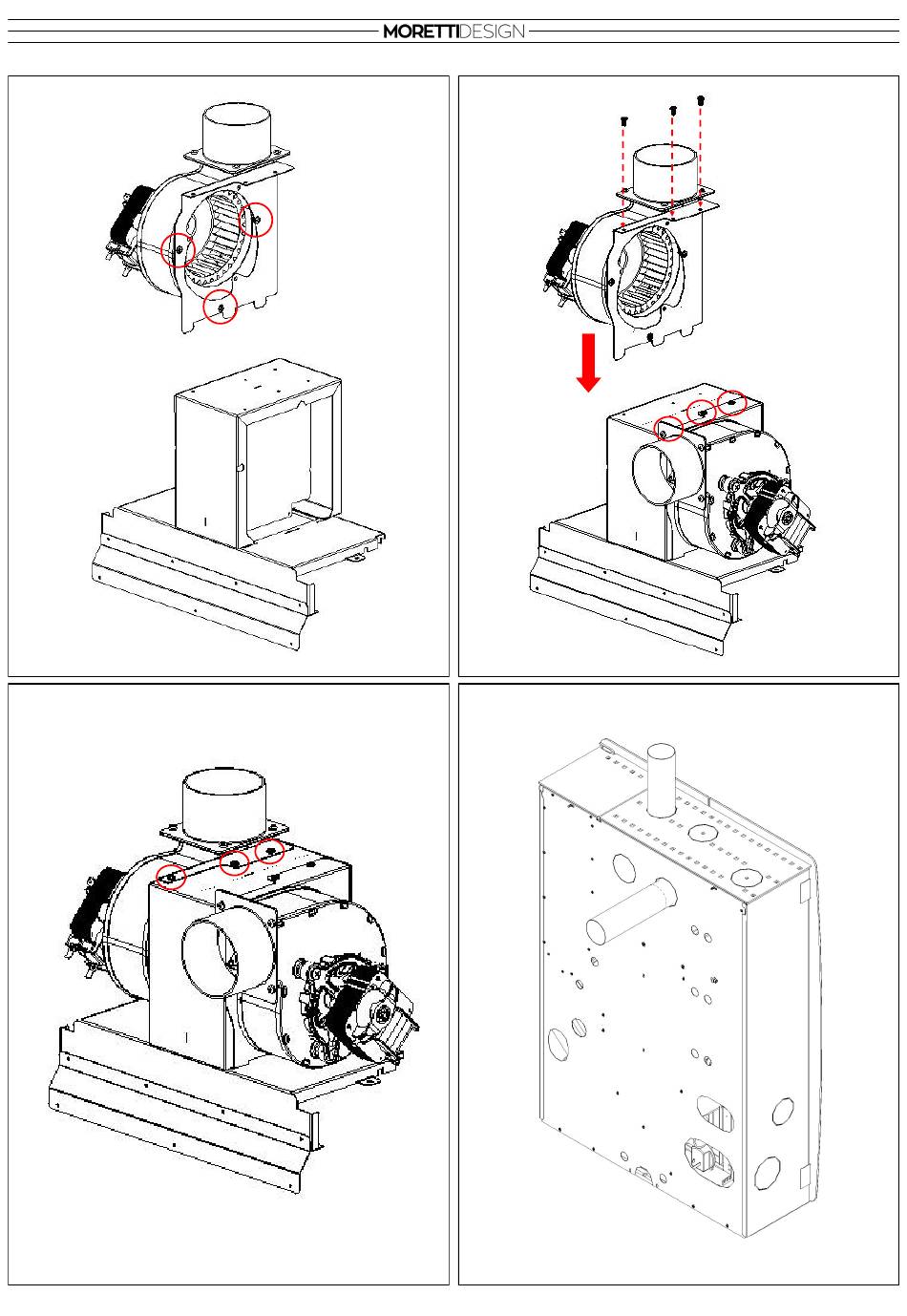 MORETTIDESIGN