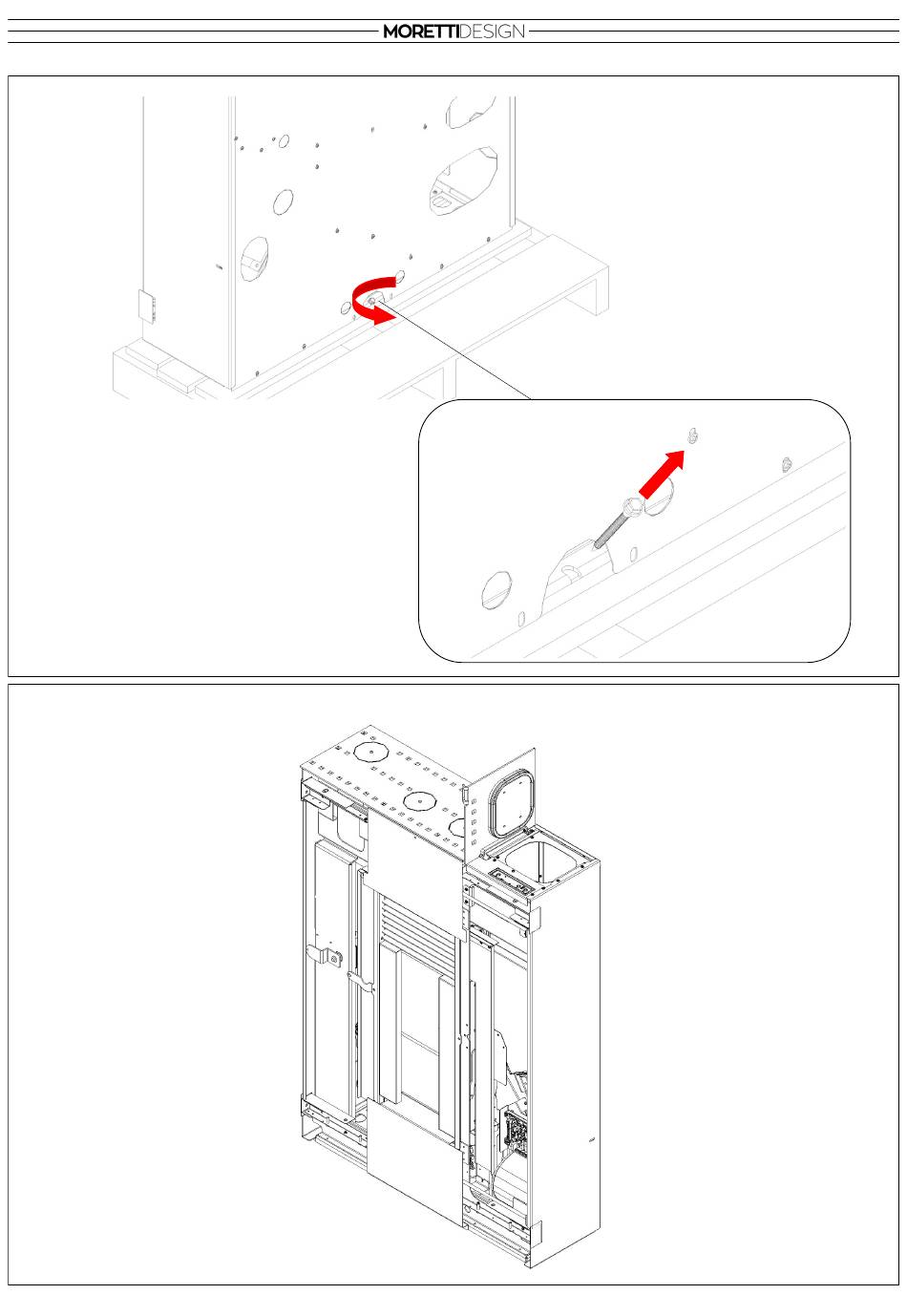 MORETTIDESIGN