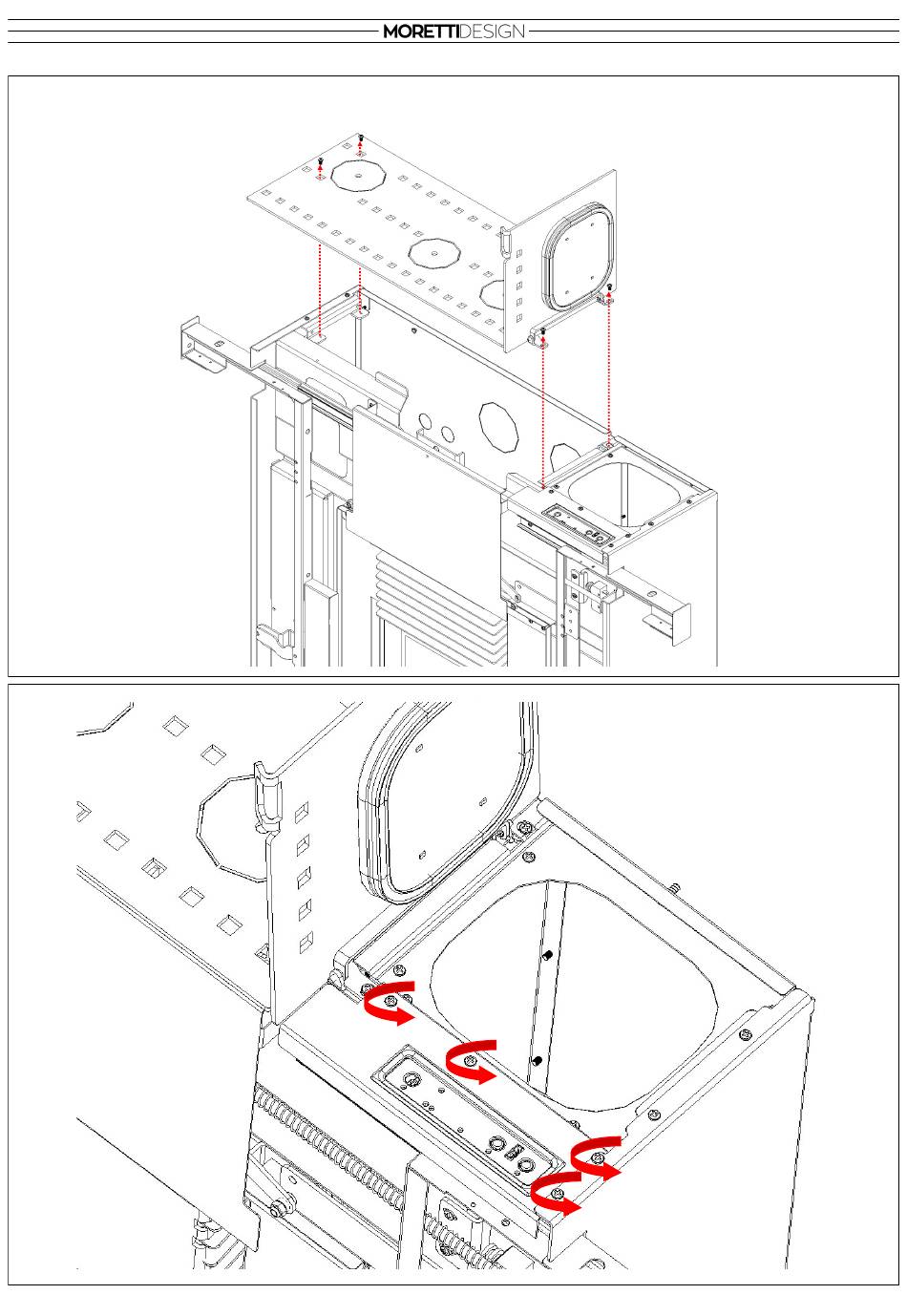 MORETTIDESIGN