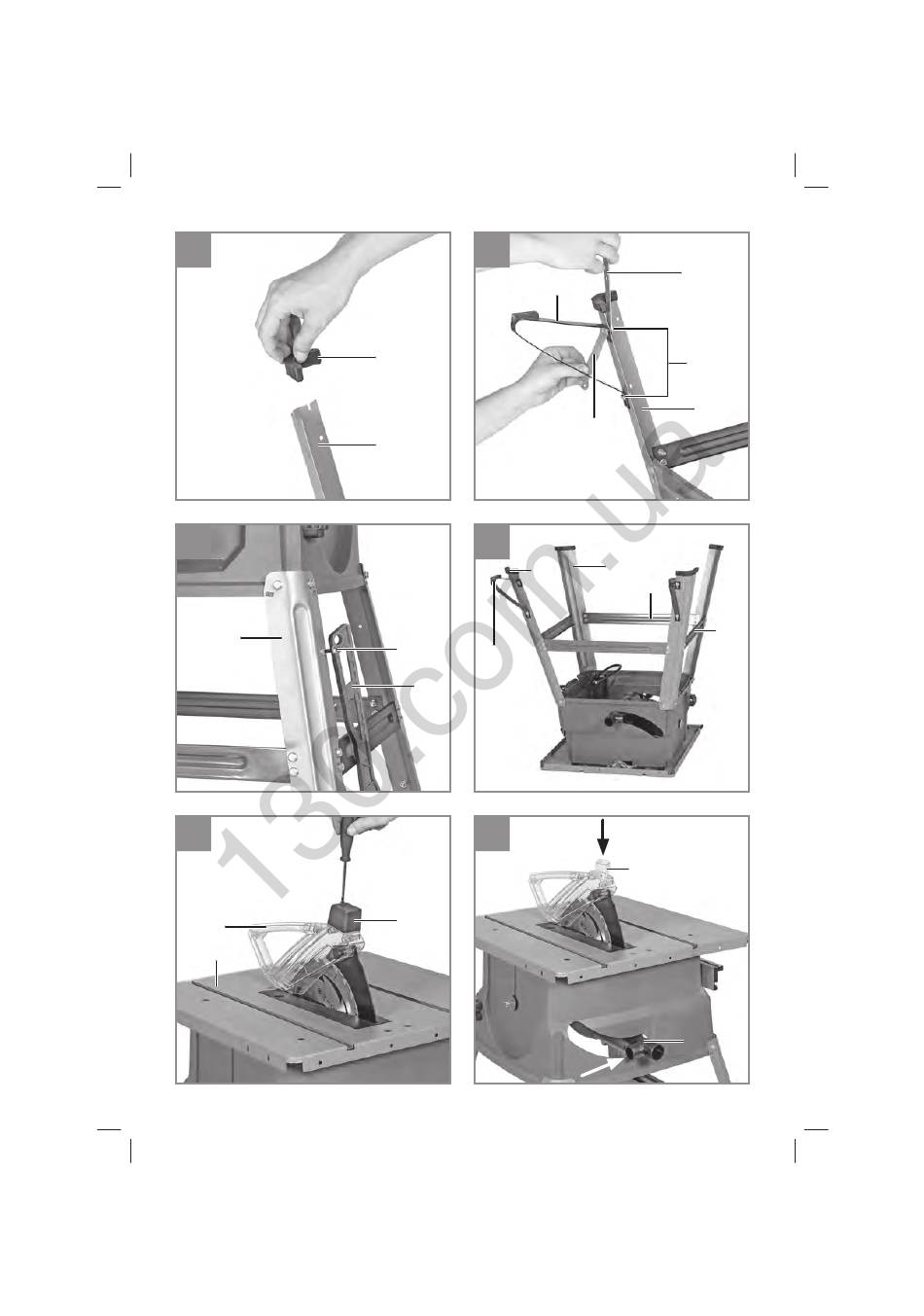 130.com.ua