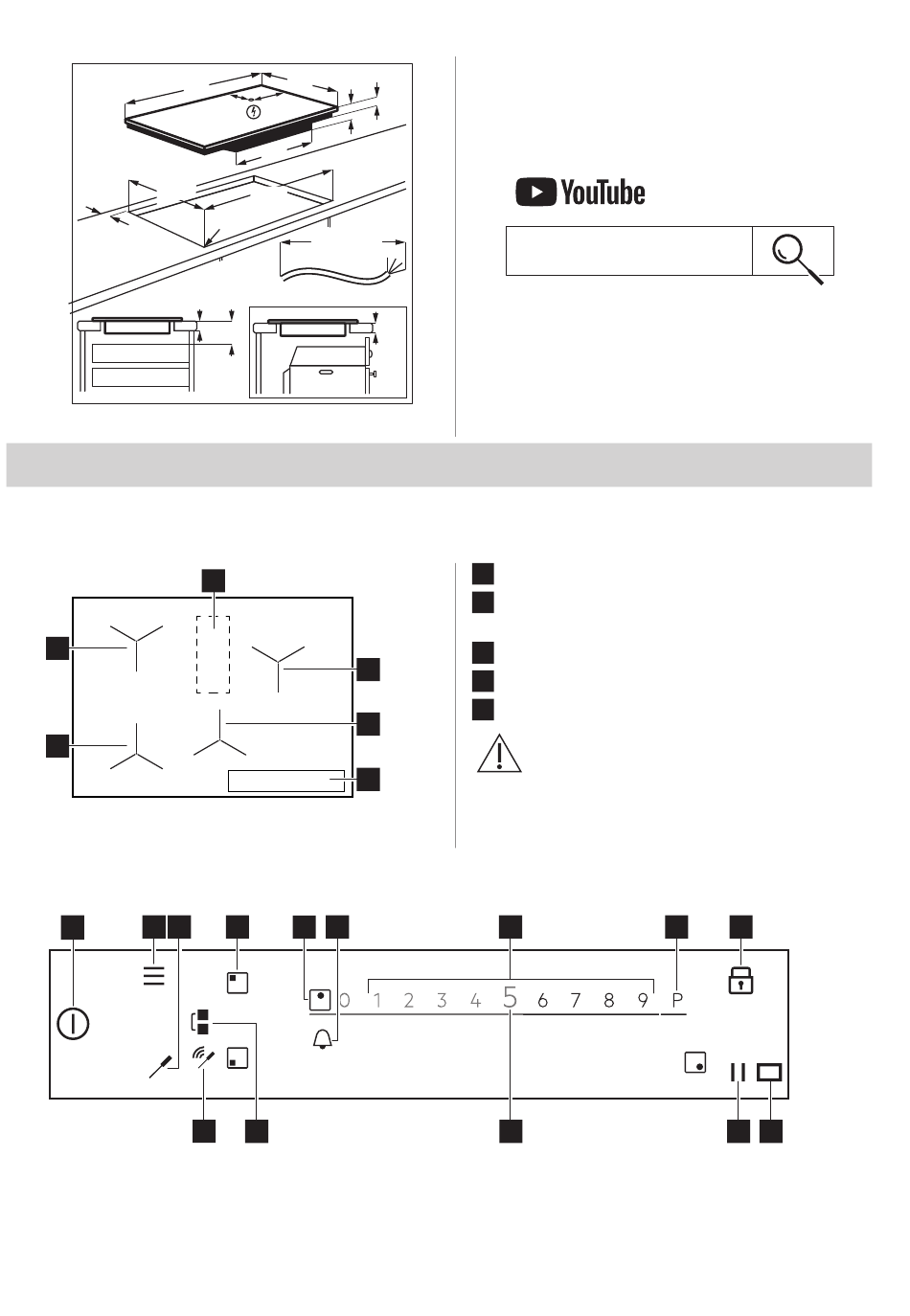 YouTube

0 1 2 3 4 5 6 7 8 9 P