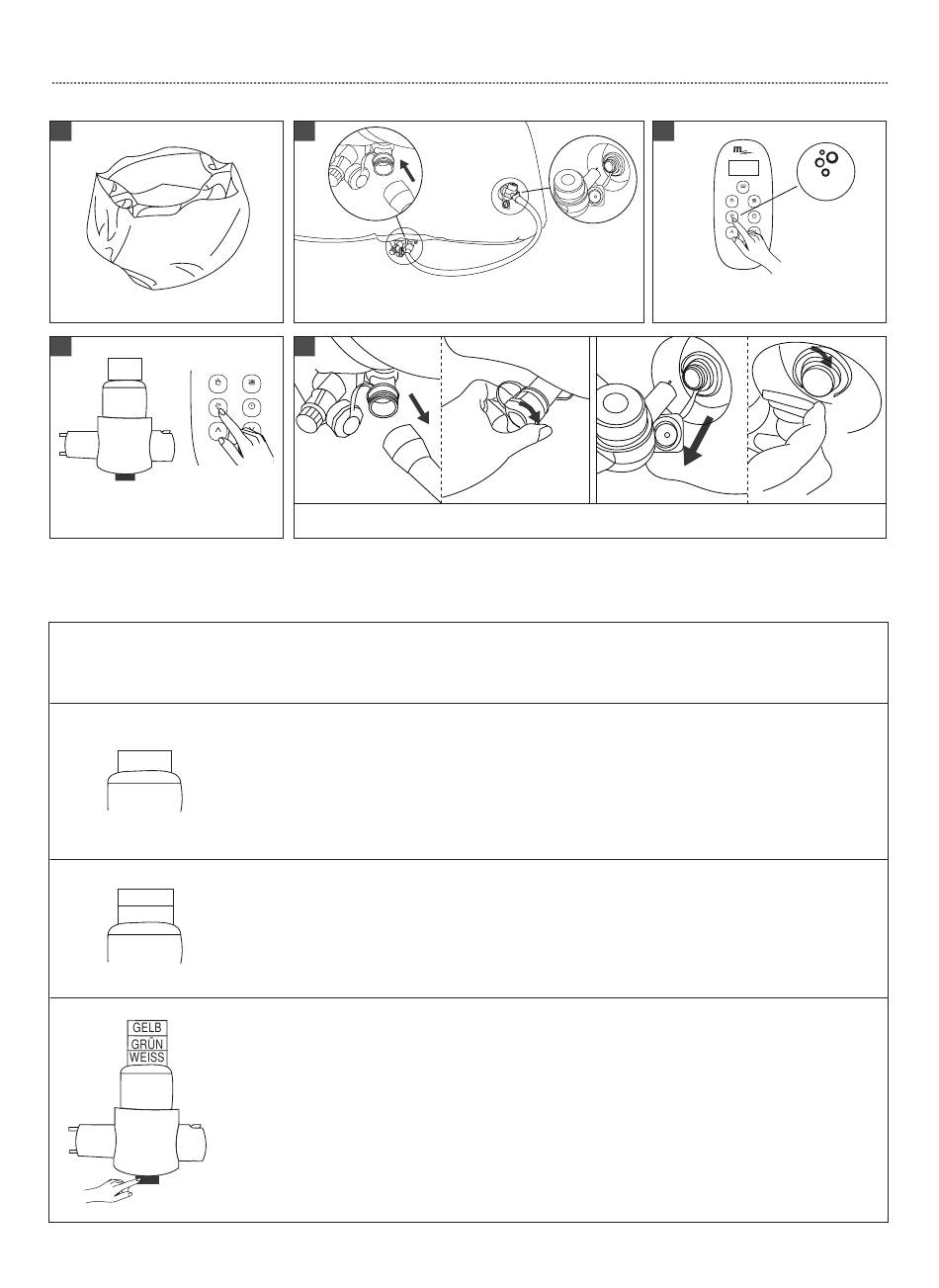 GELB
GRÜN
WEISS