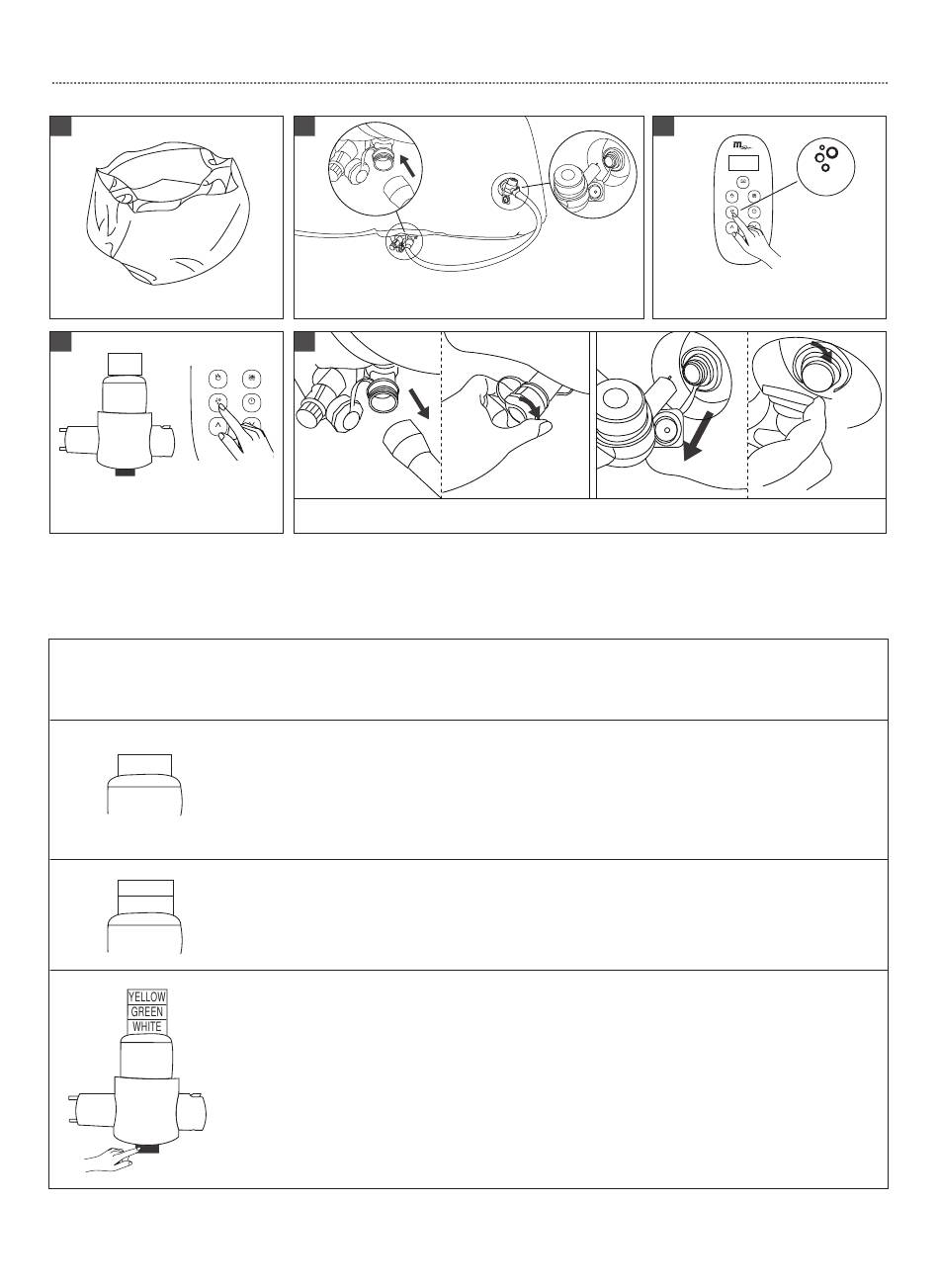 YELLOW
GREEN
WHITE