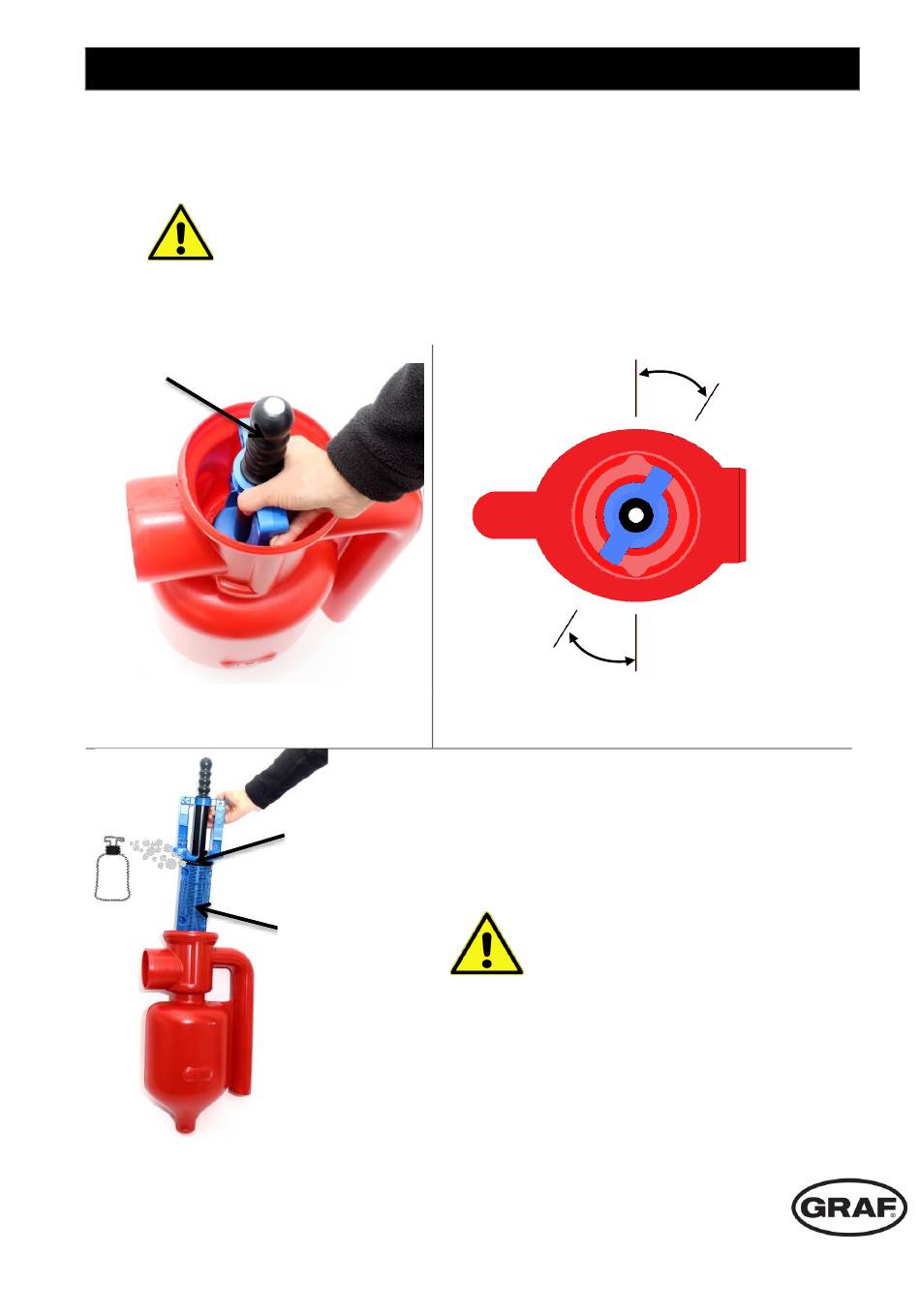 GRAF