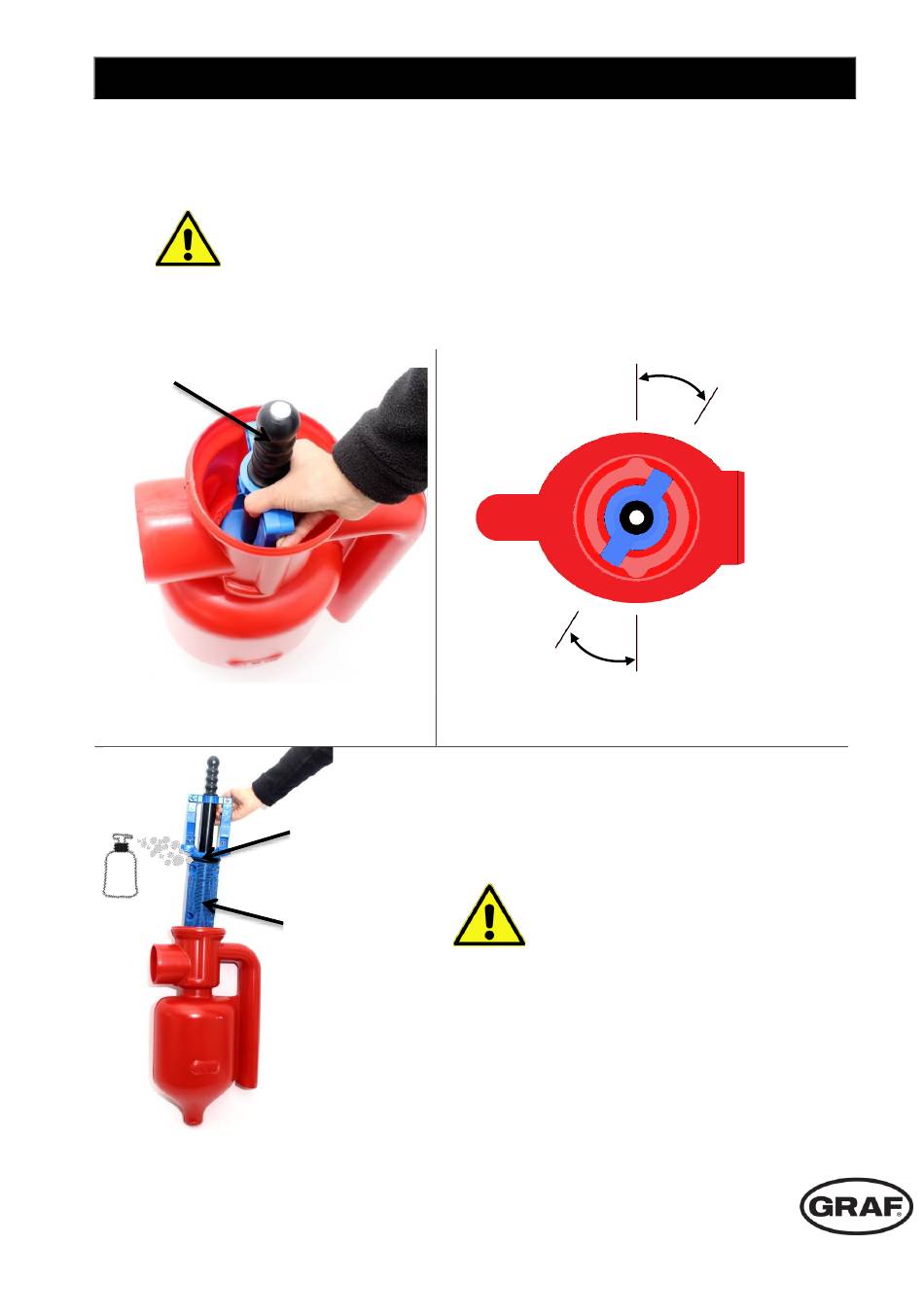 GRAF