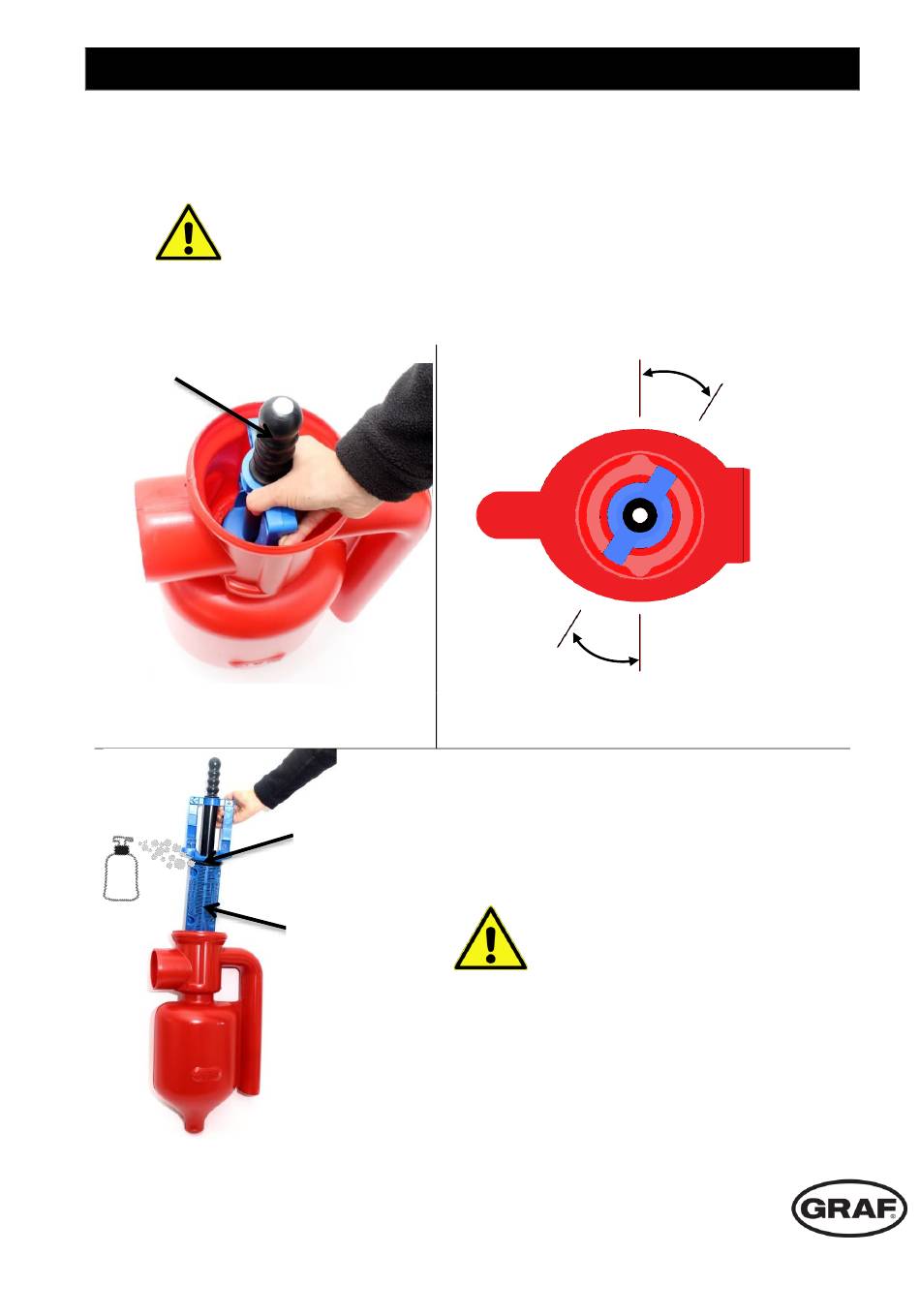 GRAF