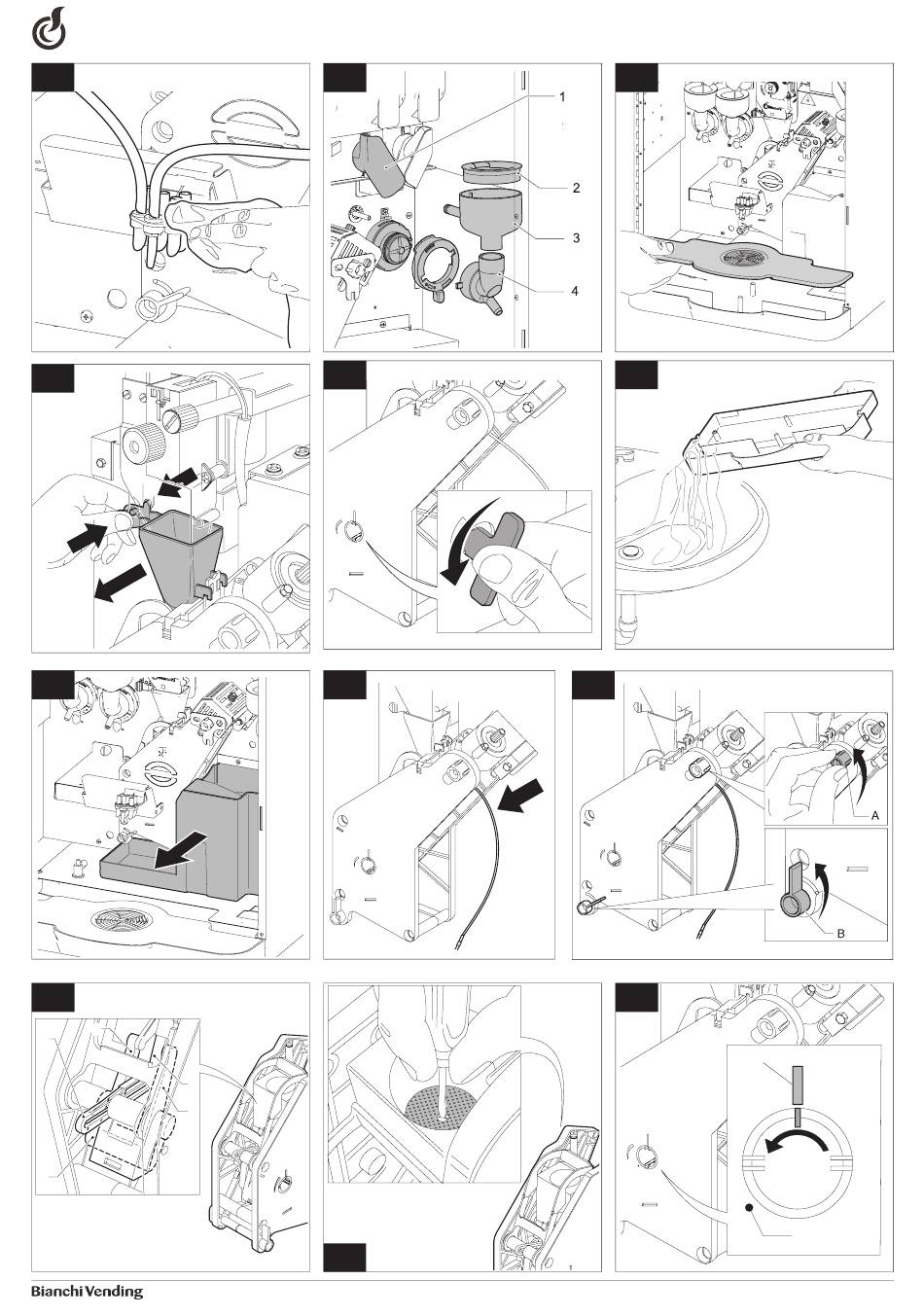 1
2
3
4

A
B

Bianchi Vending