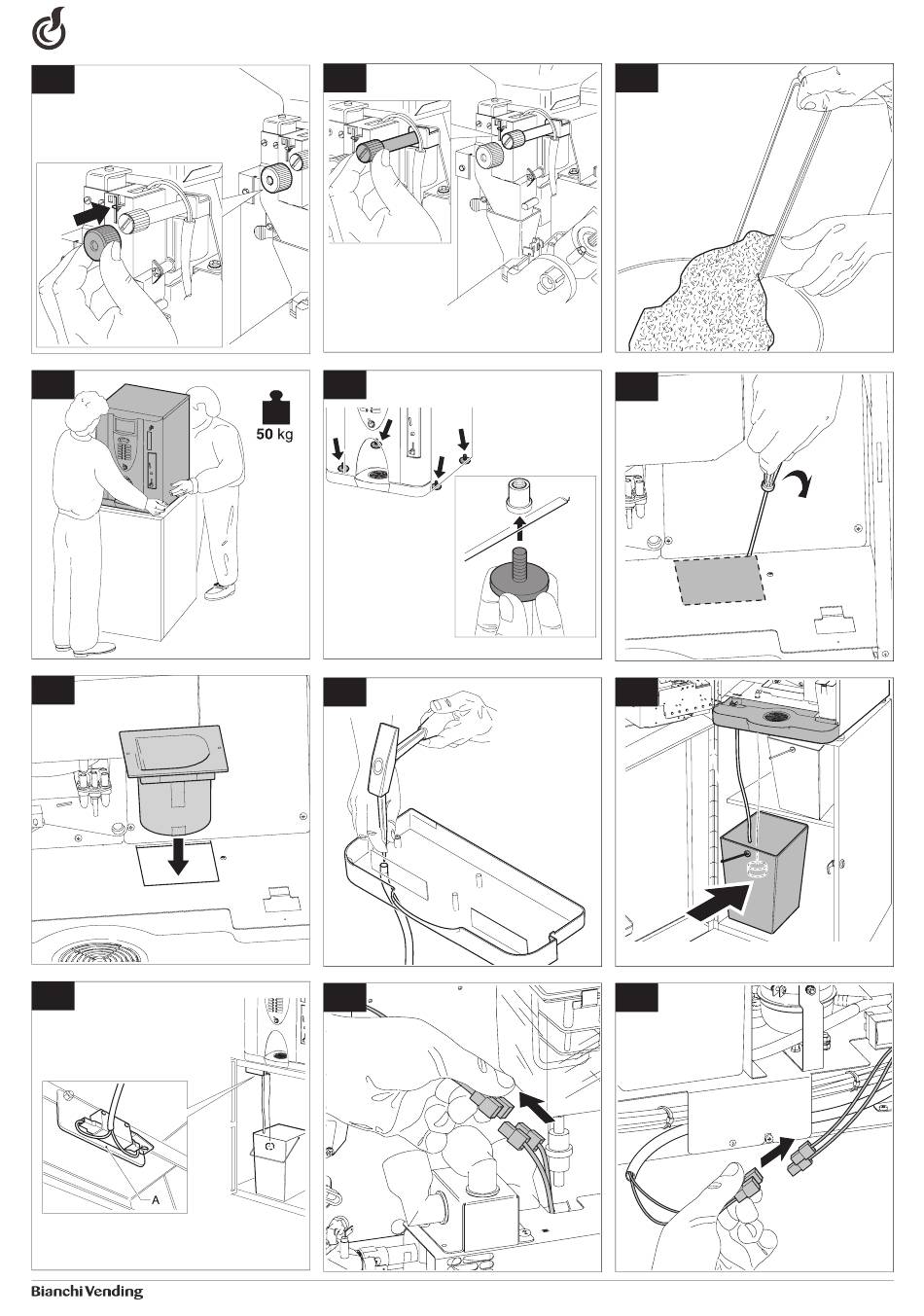 50 kg

A

Bianchi Vending