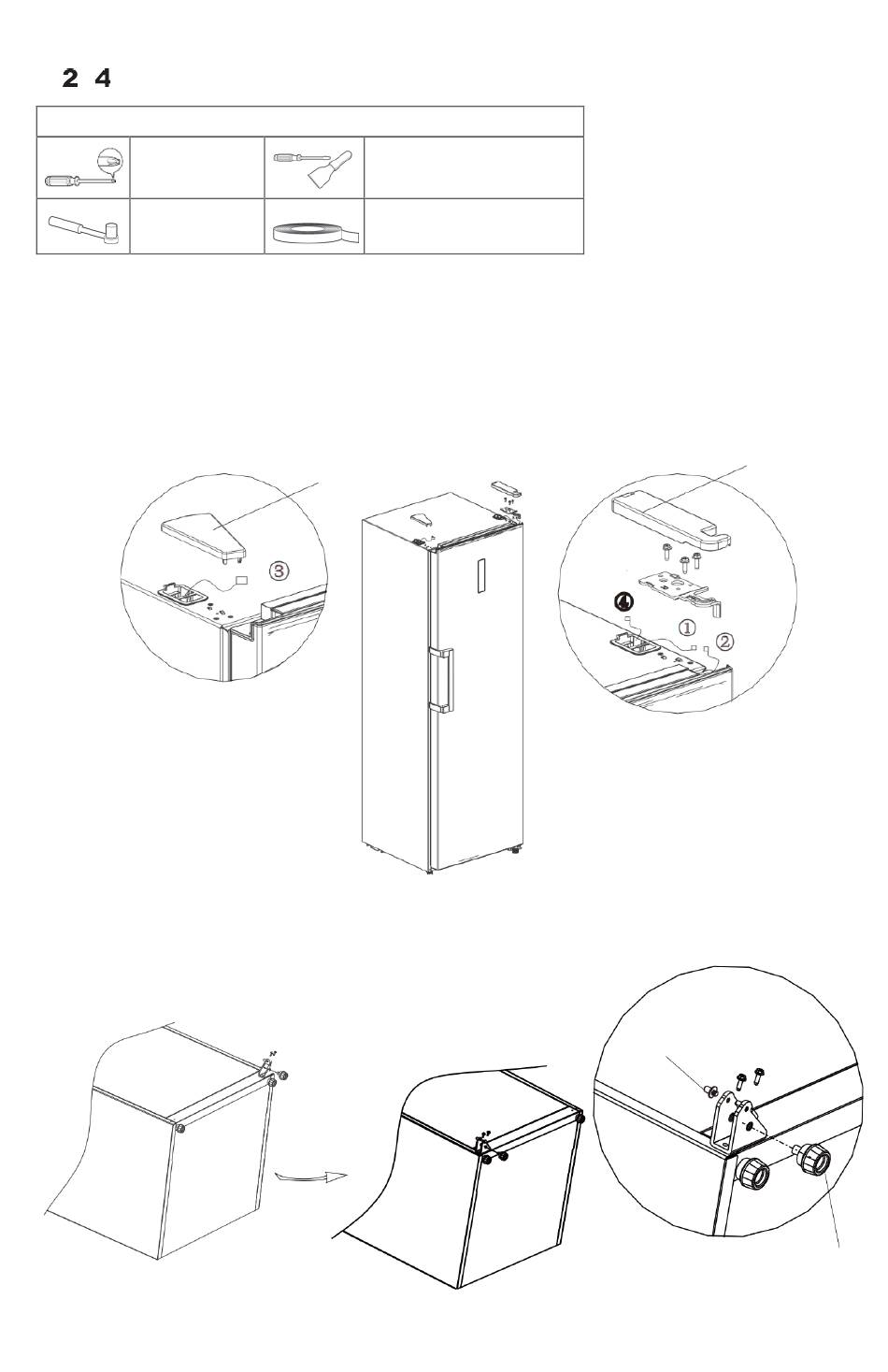 2 4

③

④ ① ②