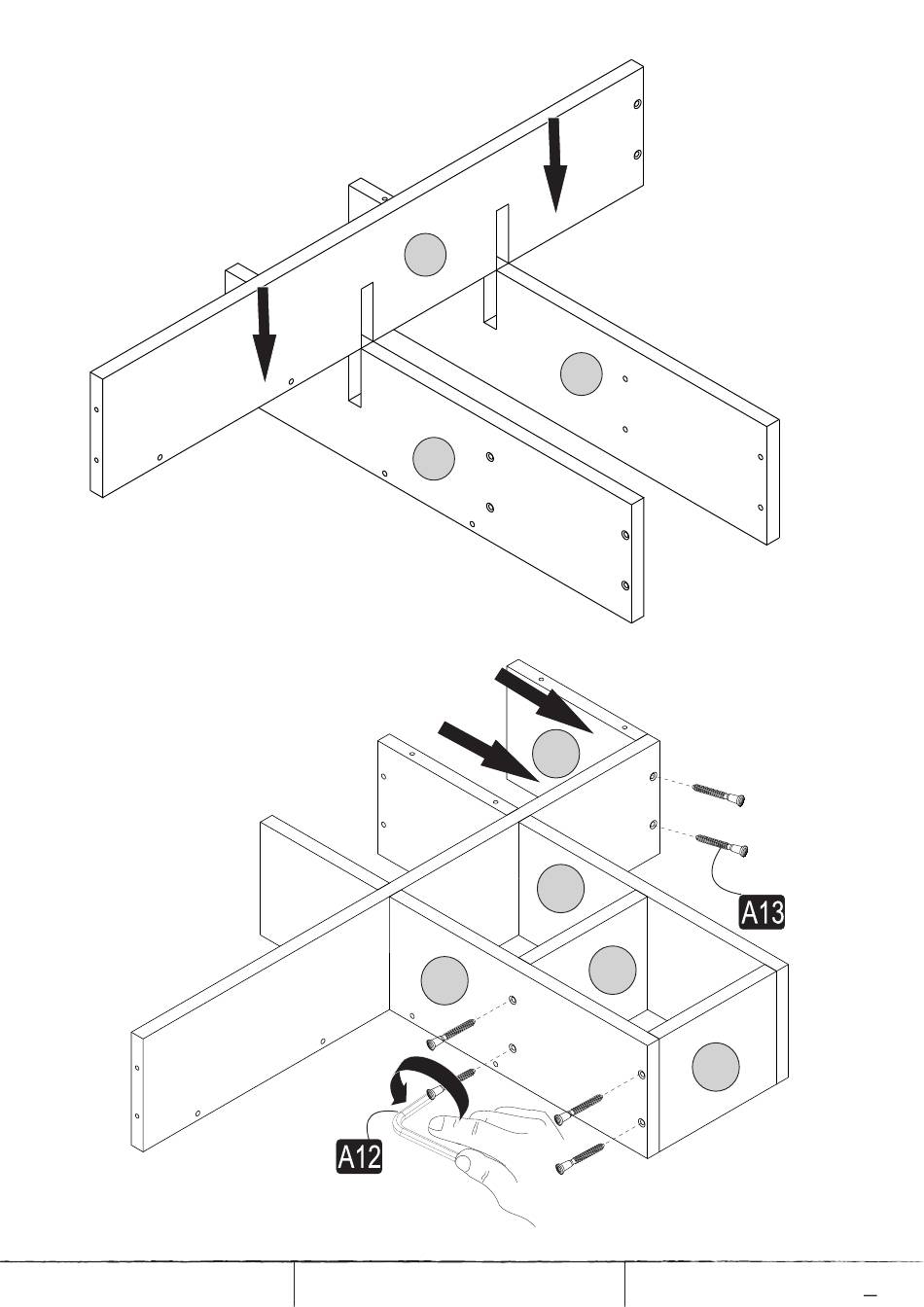 A13

A12