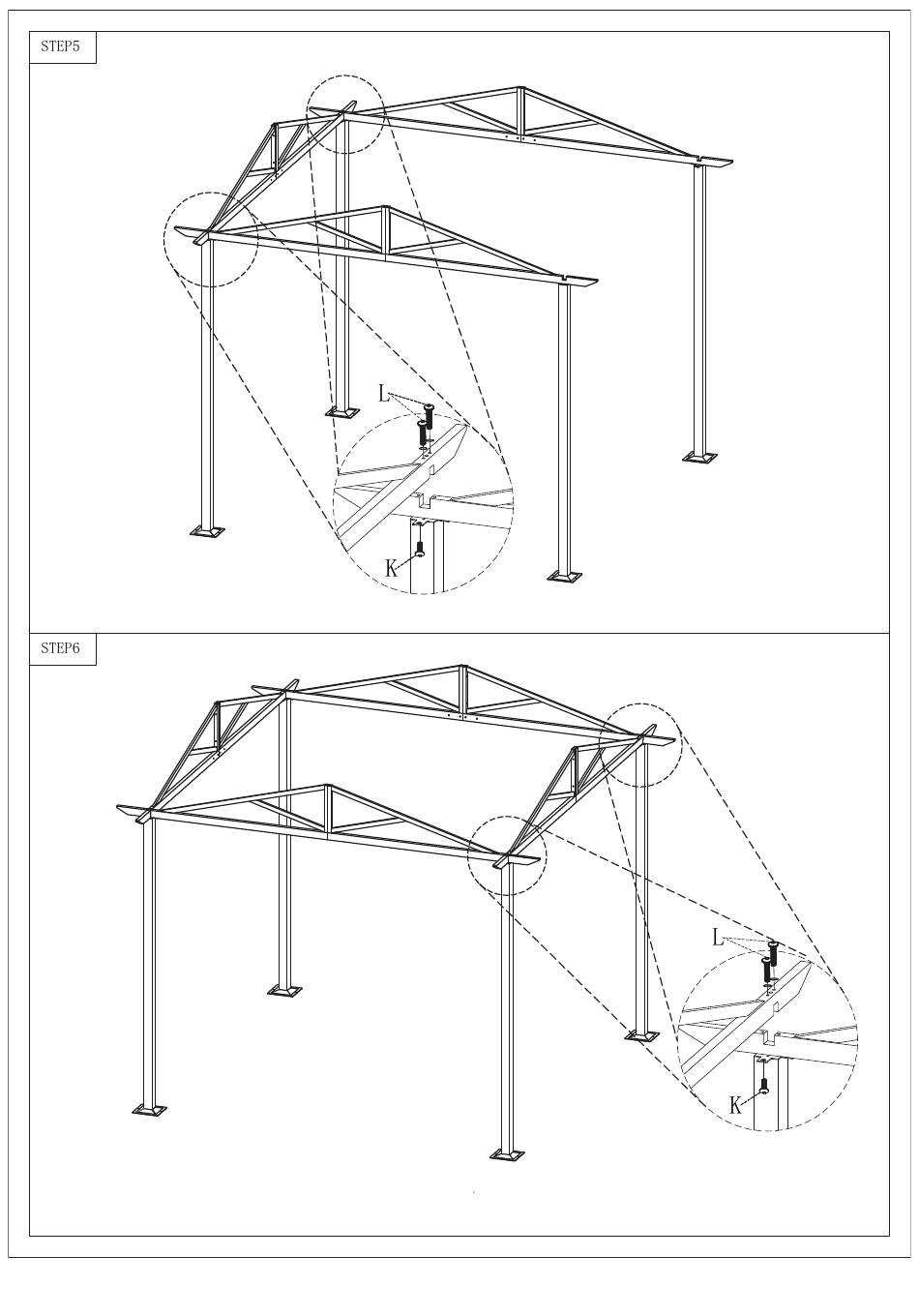 STEP5

L

K

STEP6

L

K