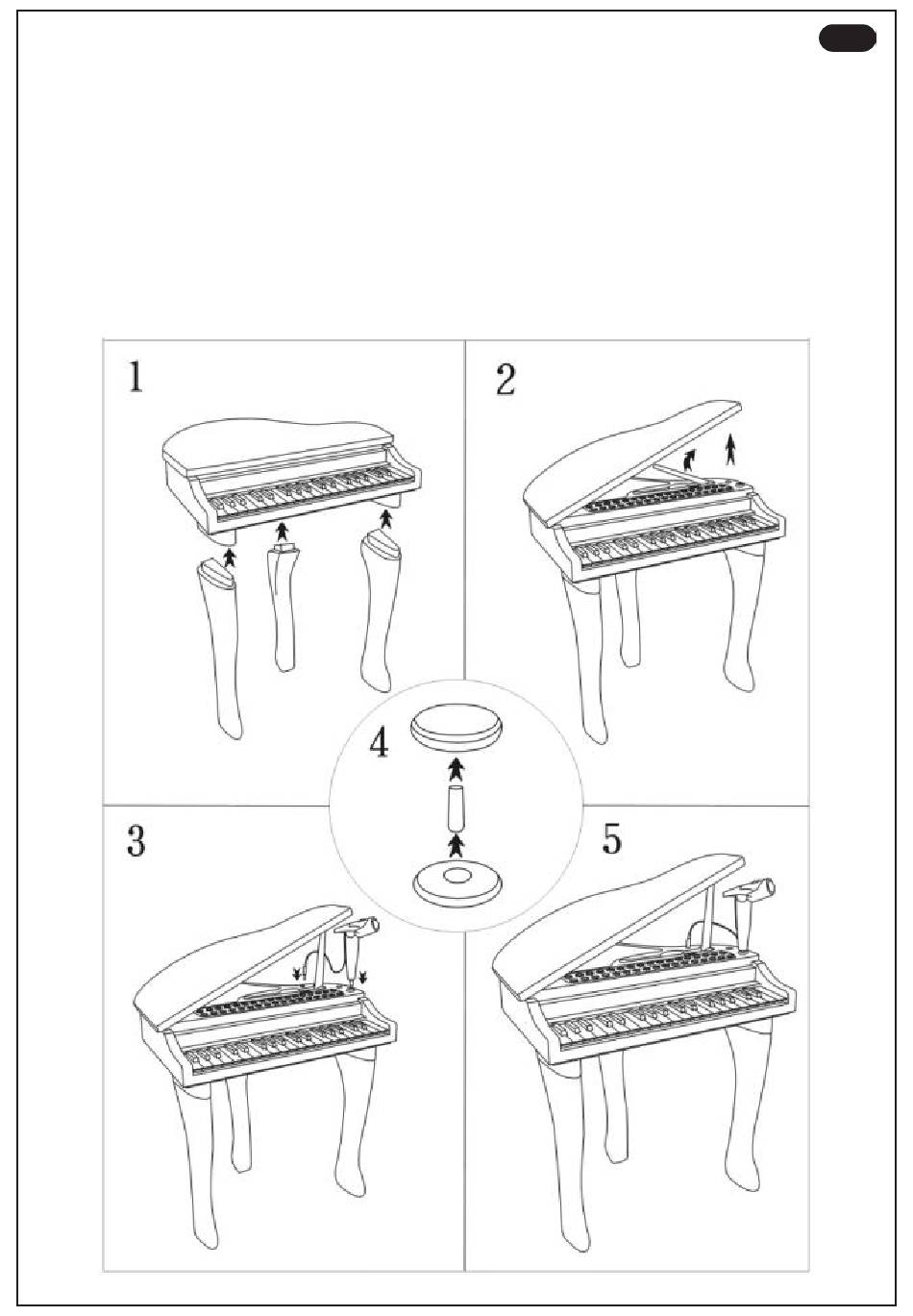 1

2

4

3

5