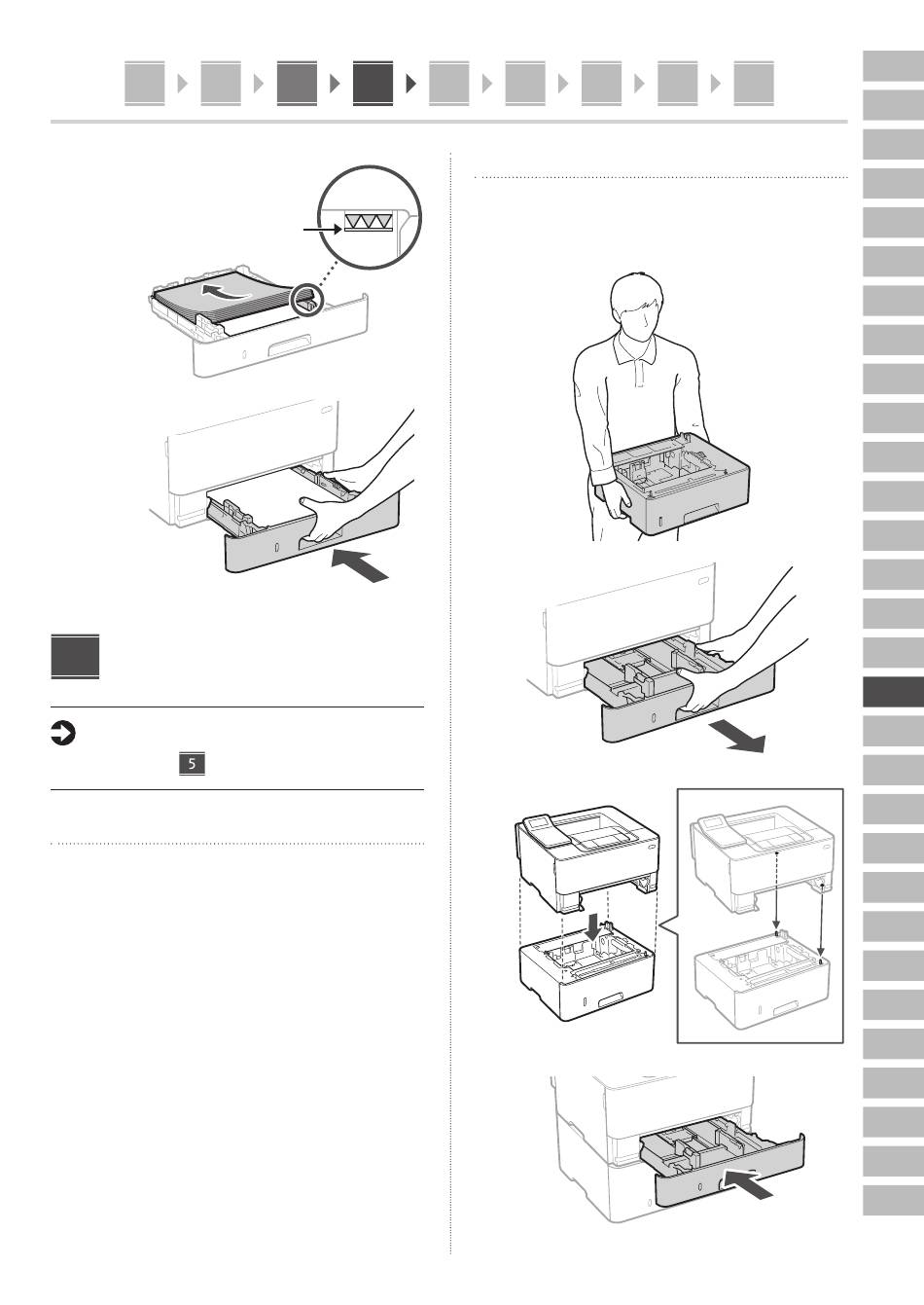 5