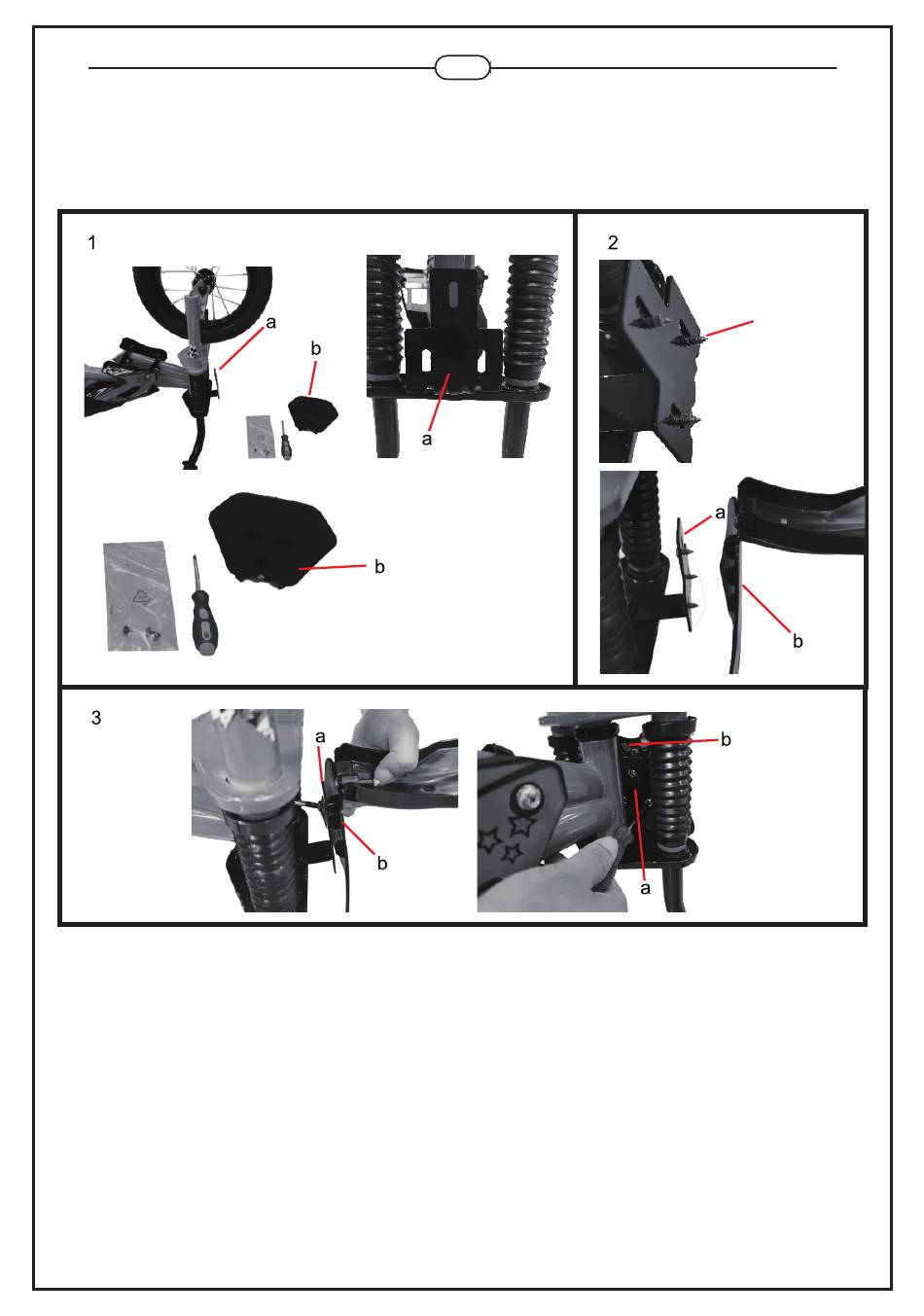 1

a

b

a

b

2

a

b

3

a

b

b

a