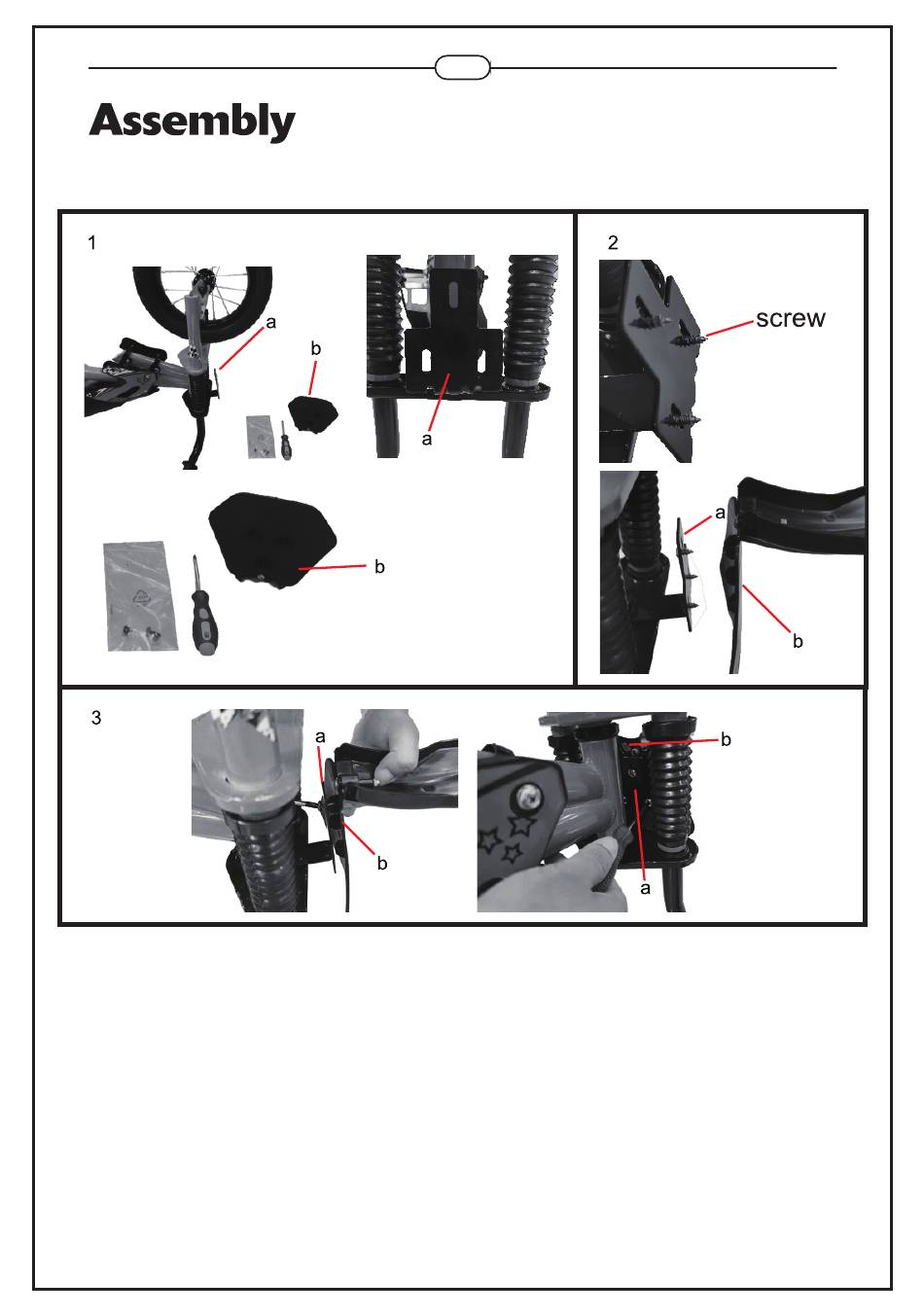 Assembly

1

a

b

a

b

2

screw

a

b

3

a

b

b

a