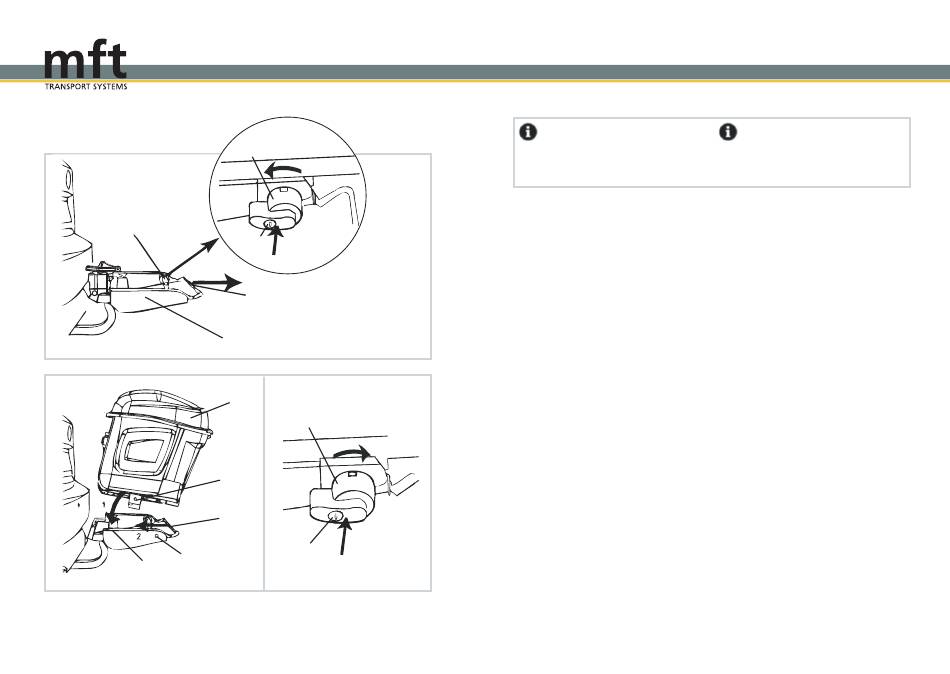 mft
TRANSPORT SYSTEMS

1
2