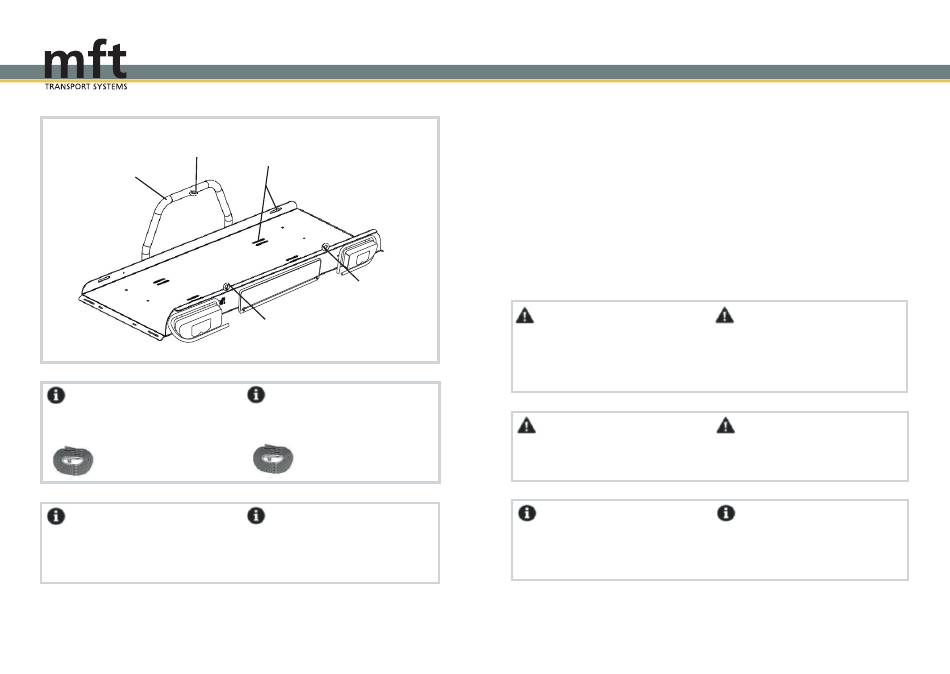 mft
TRANSPORT SYSTEMS