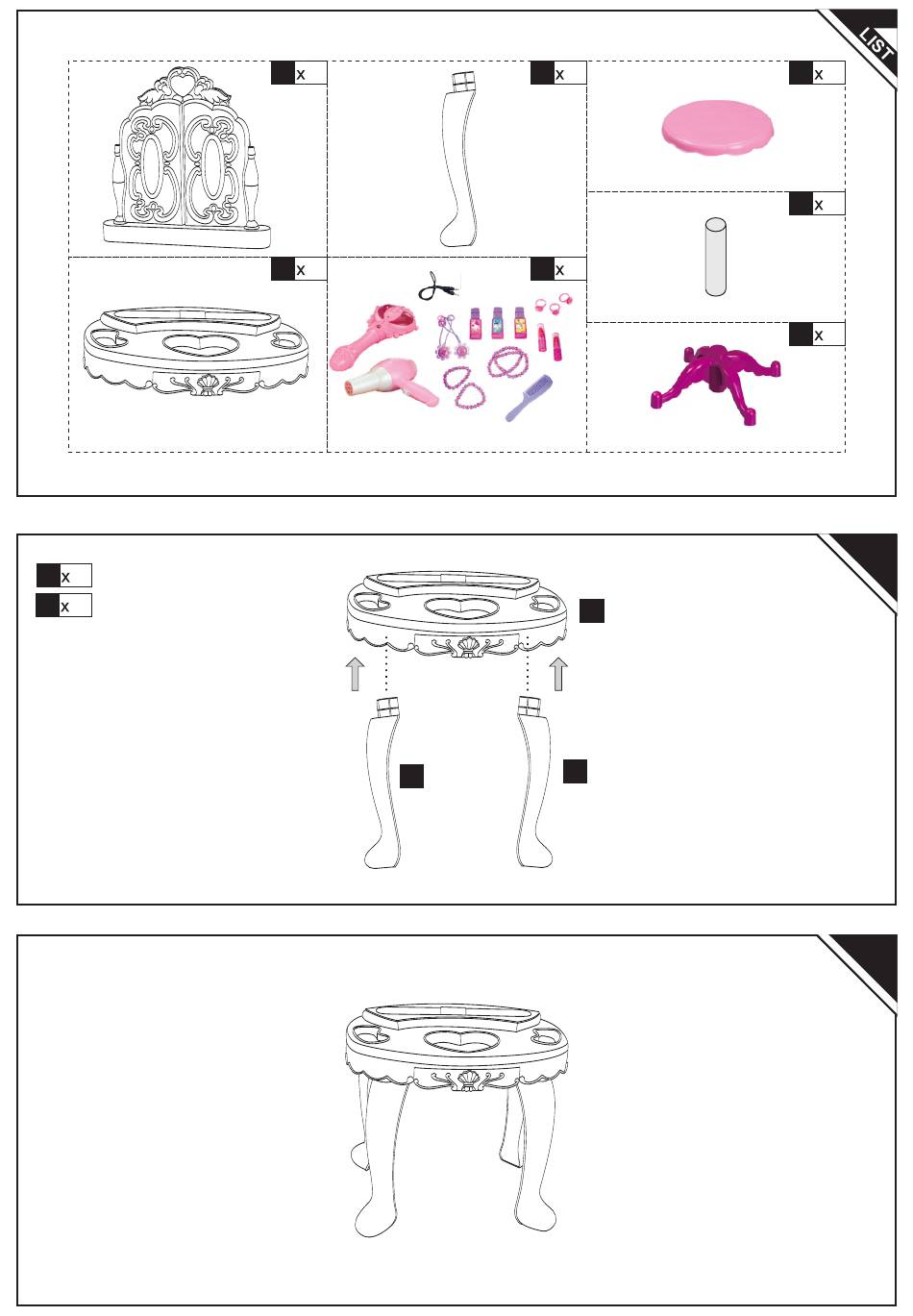 LIST

x

x

x

x

x

x

x

x

x