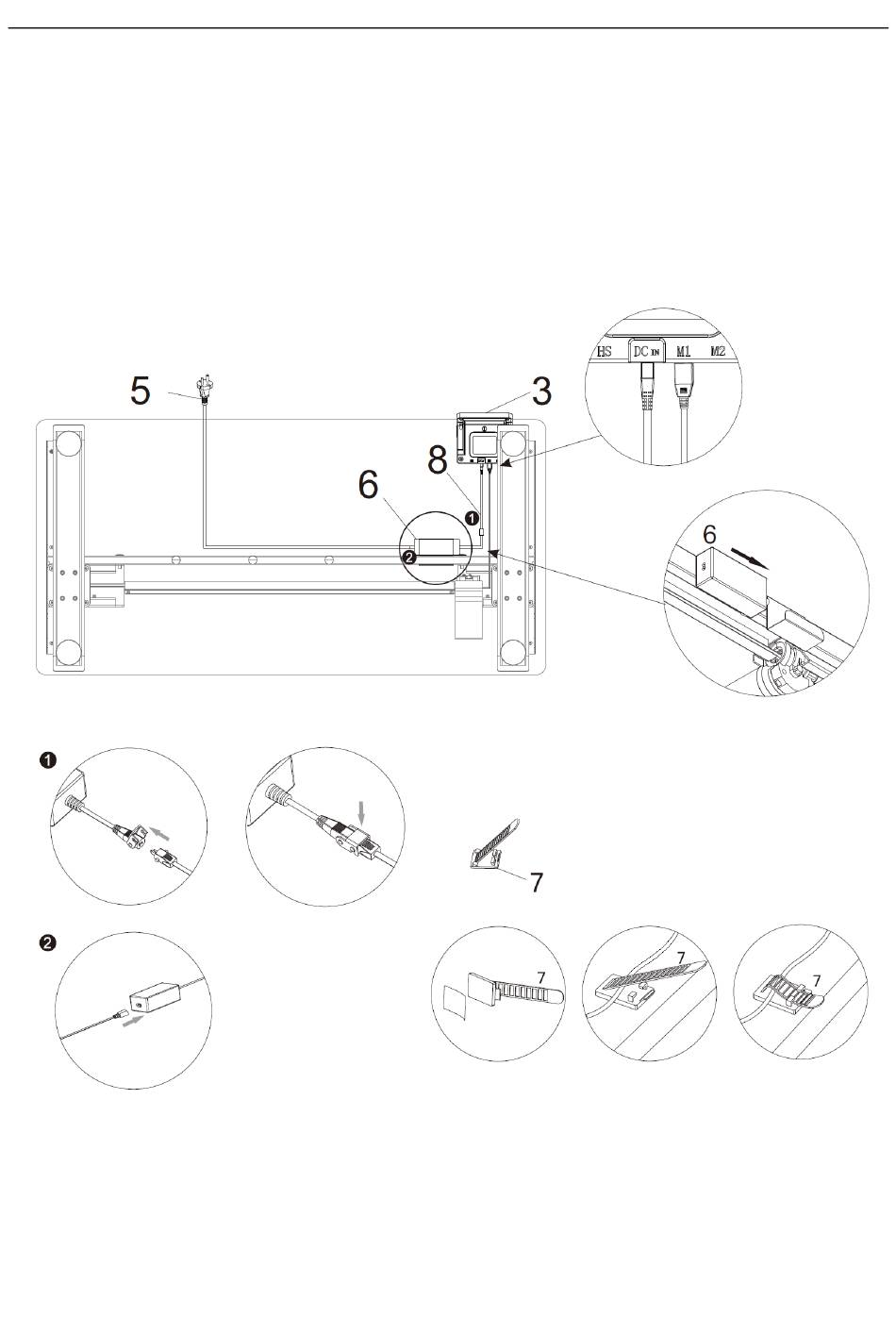 HS DC IN M1 M2

5

3

8

6

❶

❷

6

❶

7

❷

7

7

7