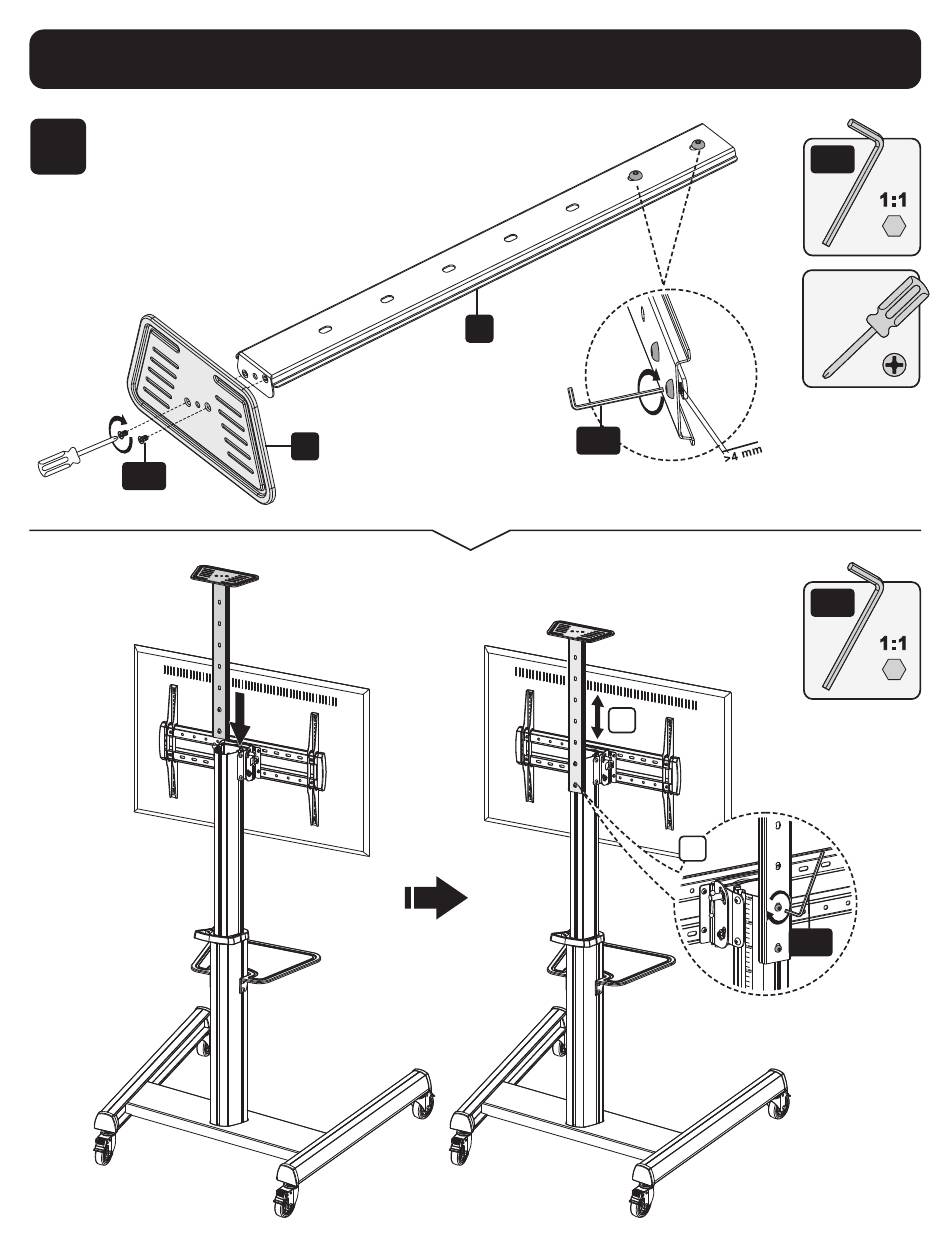 1:1

>4 mm

1:1