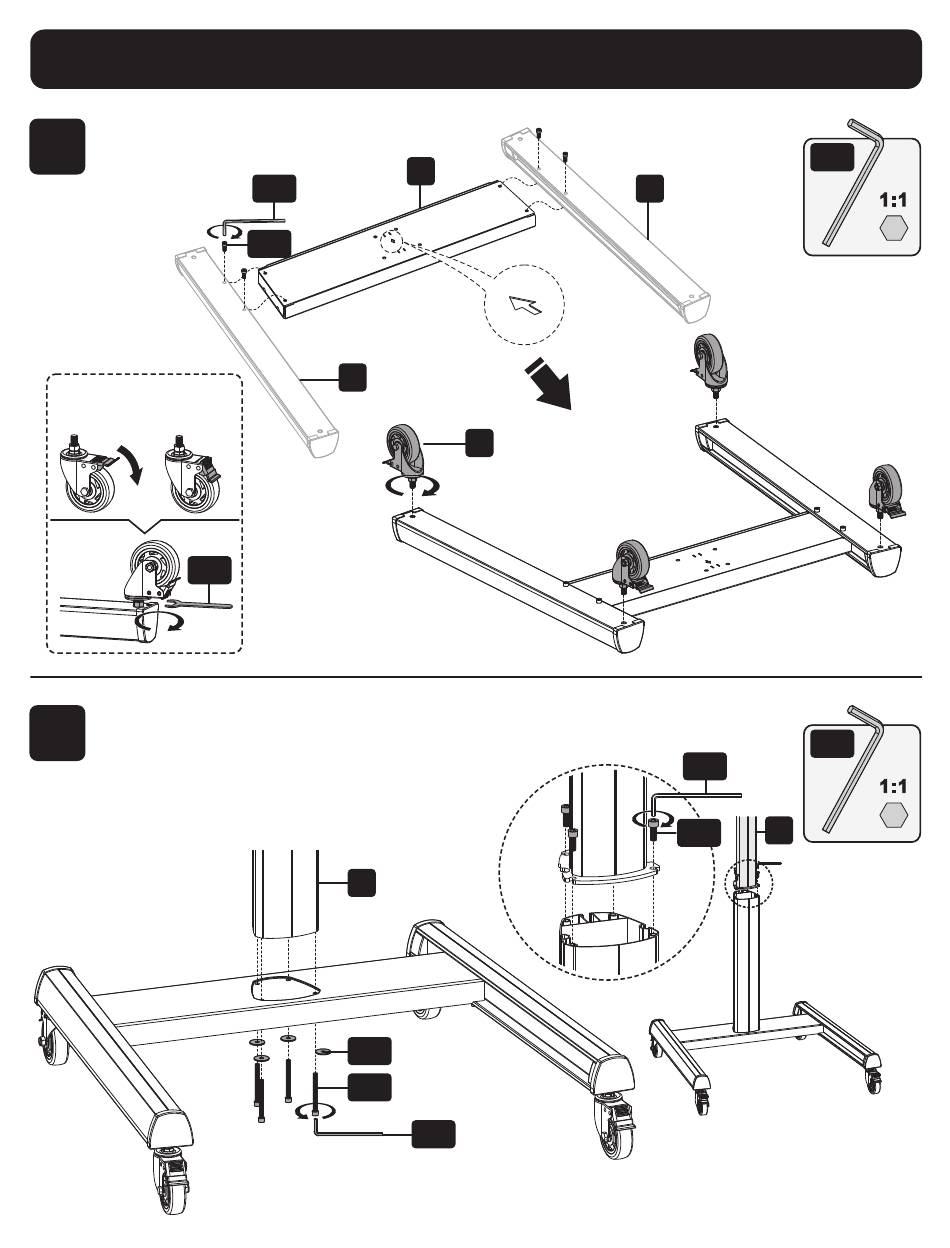 1:1

1:1