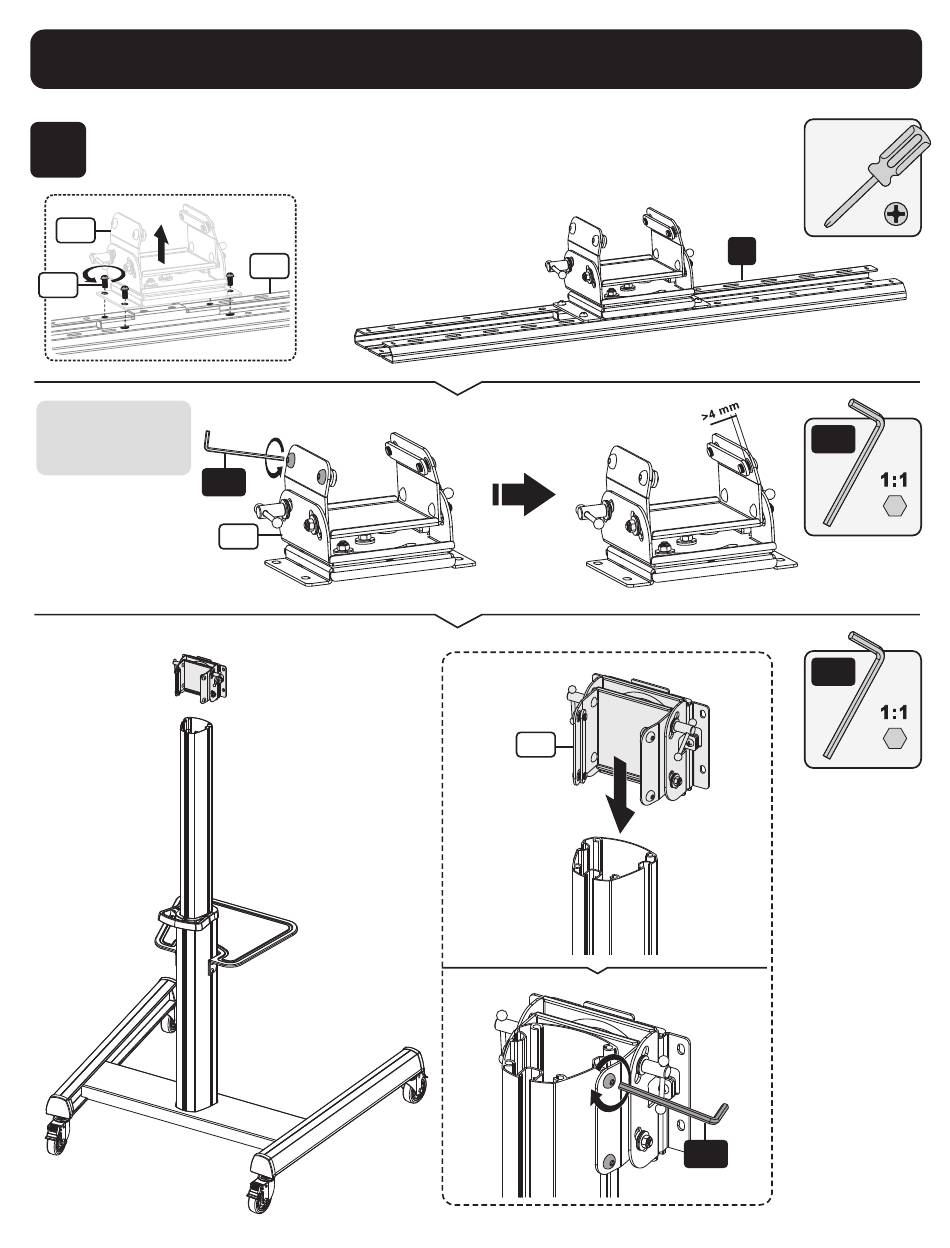 >4 mm

1:1

1:1