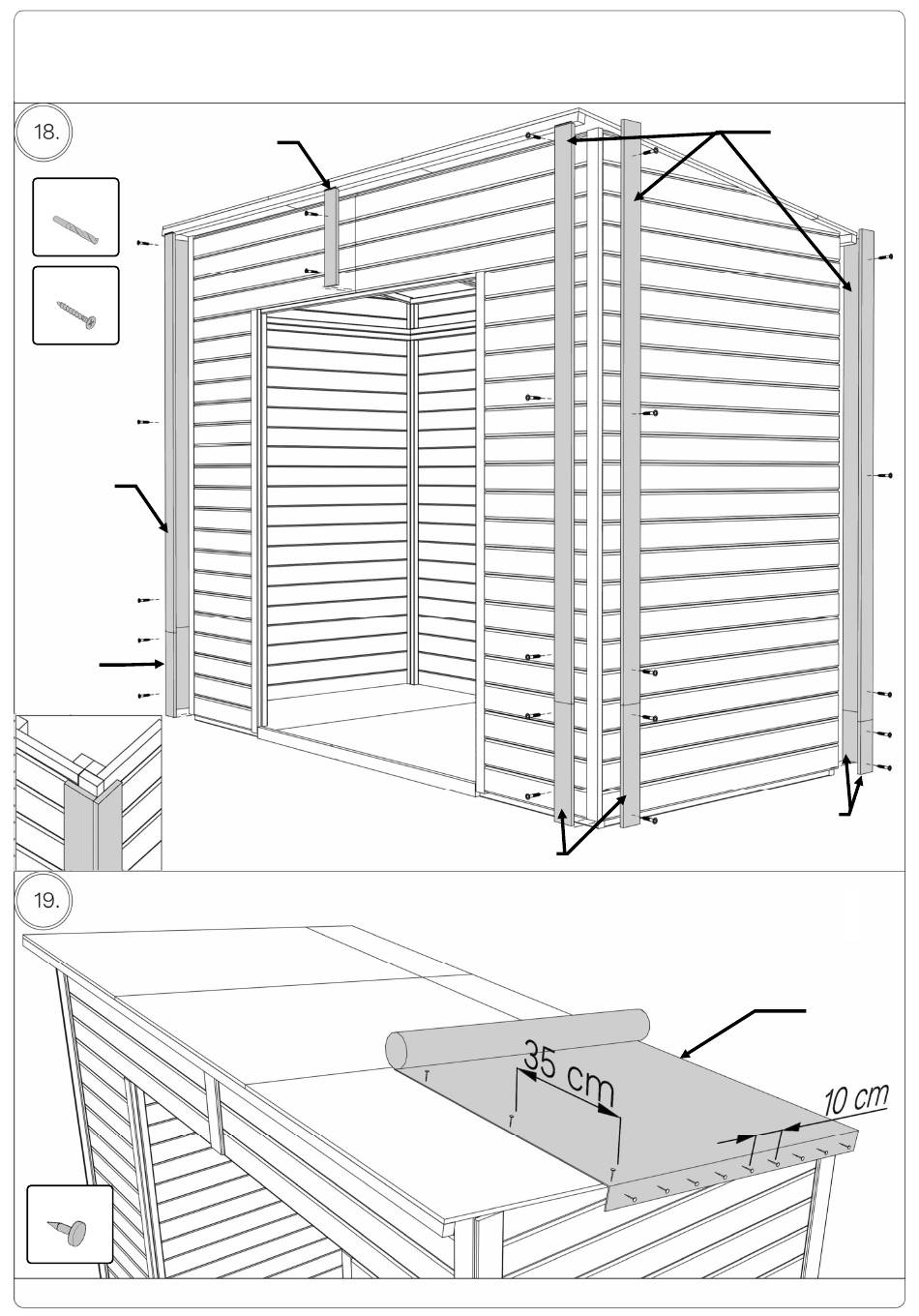 18.

19.

35 cm

10 cm