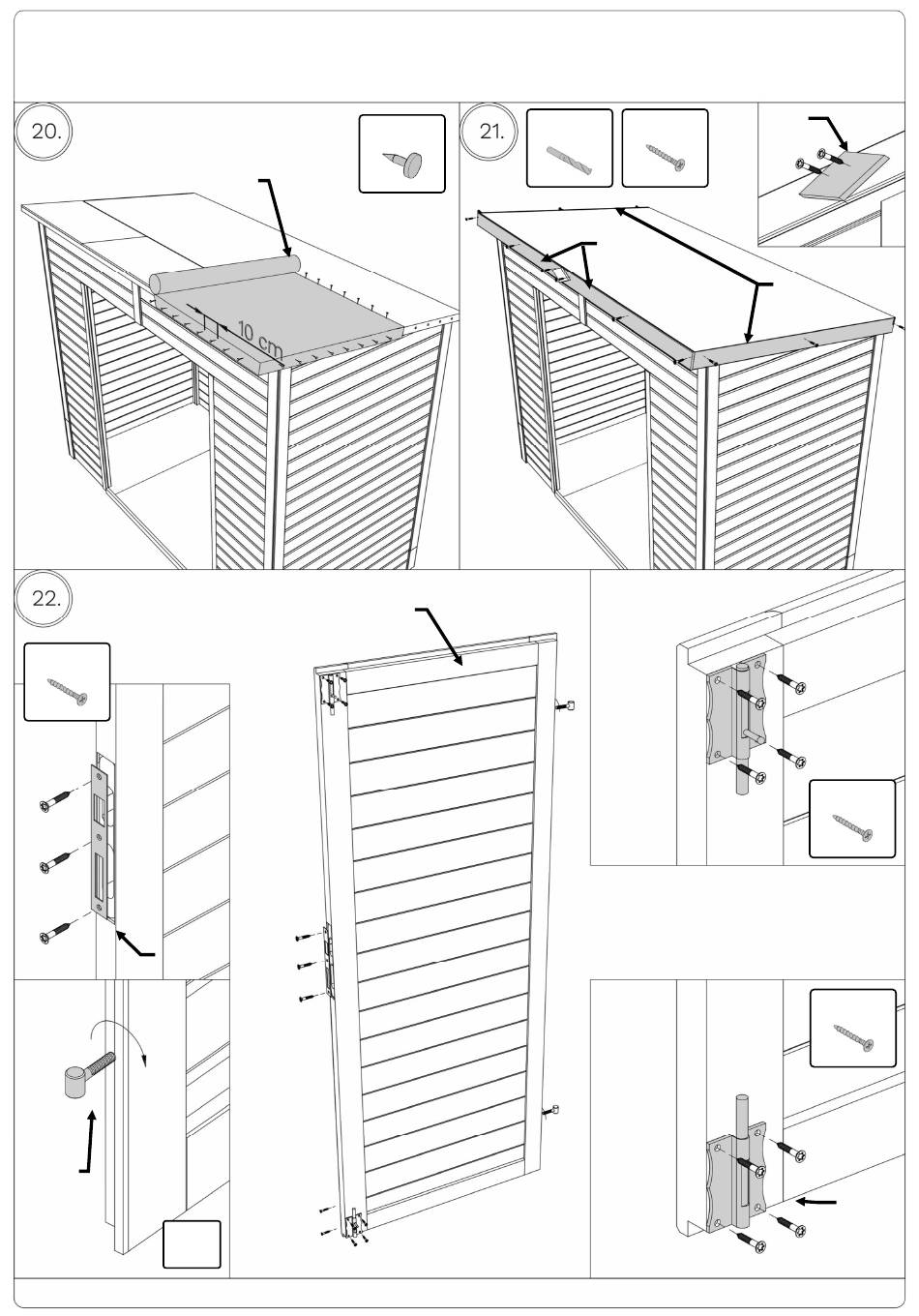 20.

10 cm

21.

22.