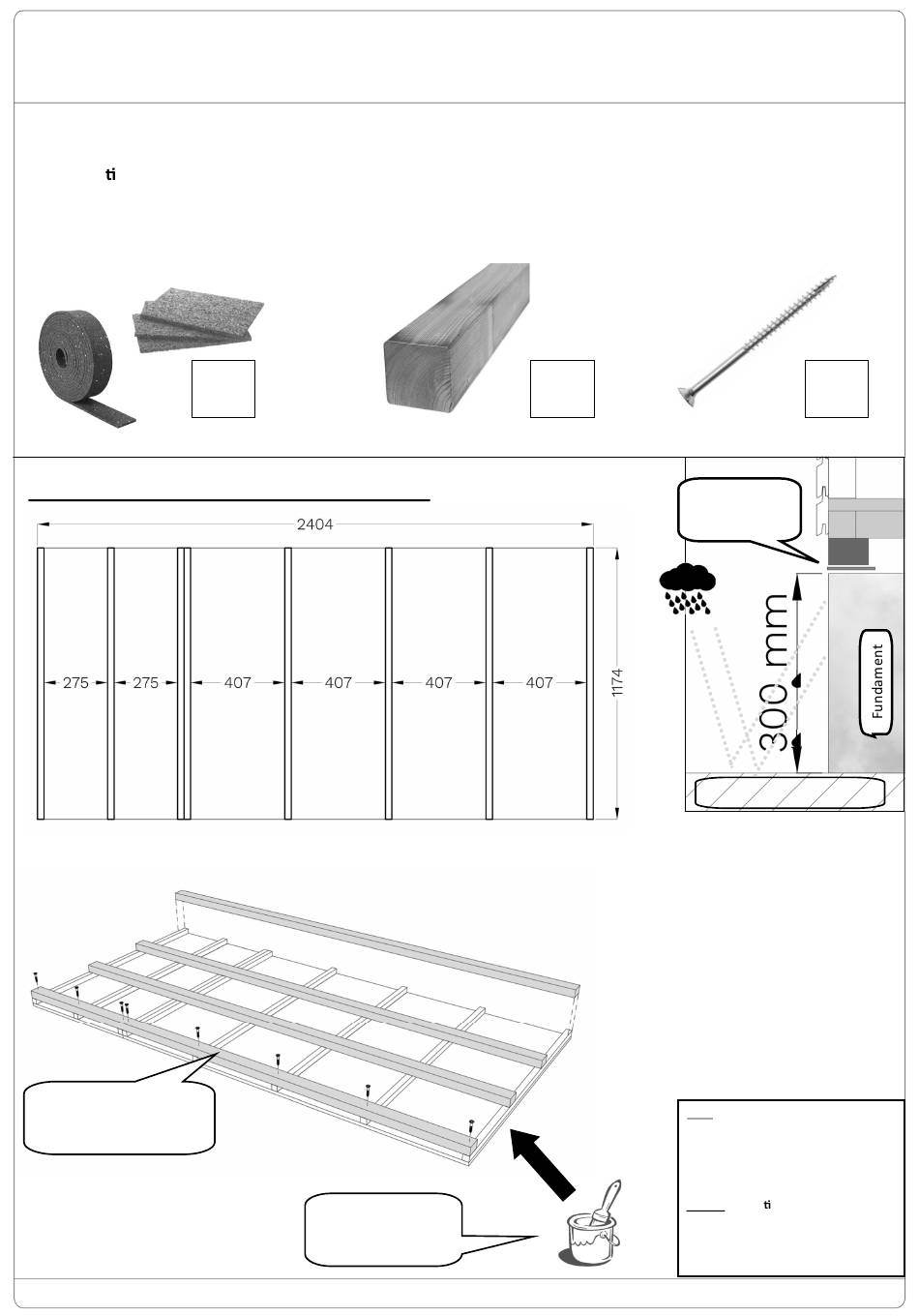 ti

2404

275

275

407

407

407

407

1174

300 mm

Fundament

ti