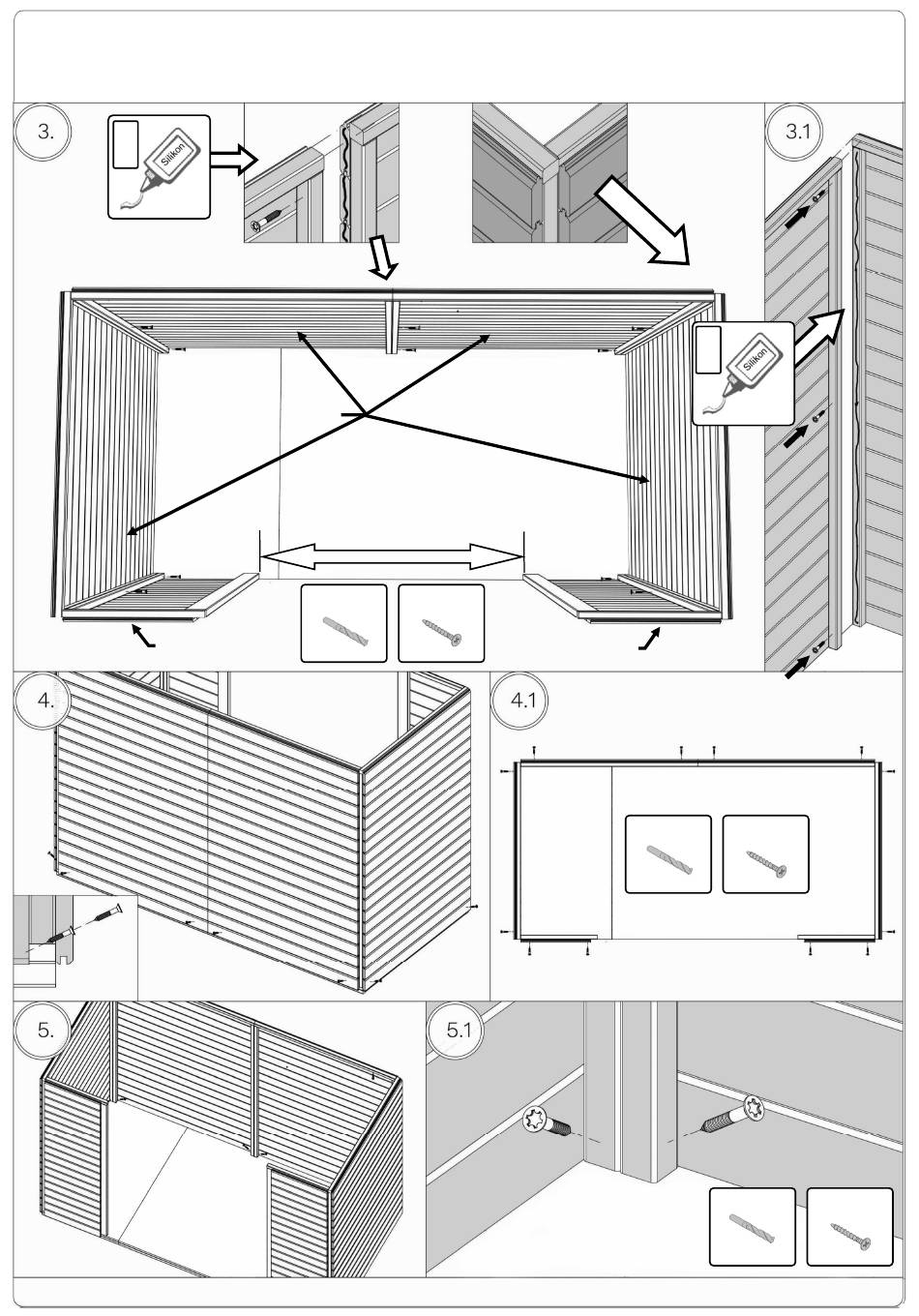 3.

Silikon

3.1

Silikon

4.

4.1

5.

5.1