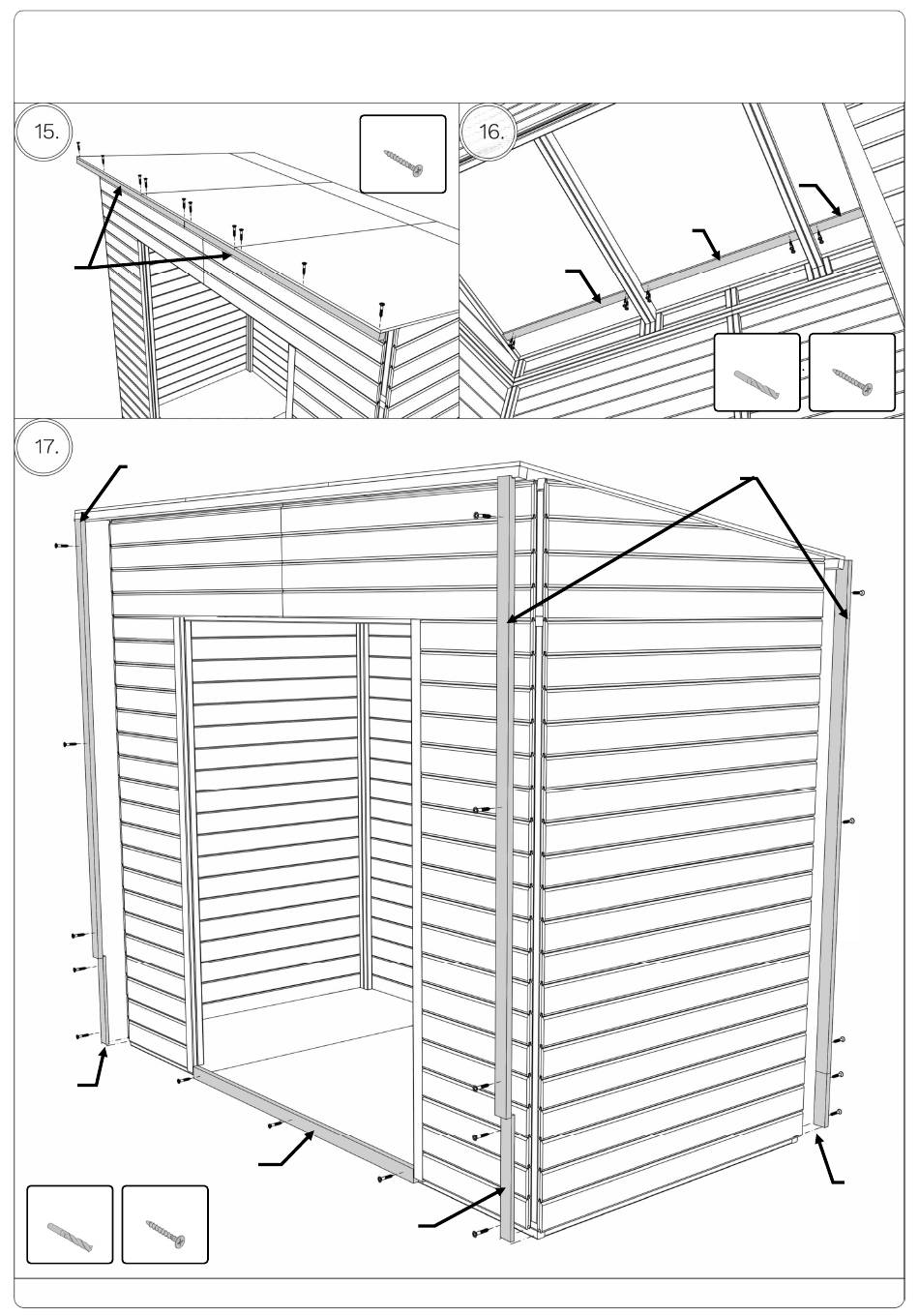 15.

16.

17.