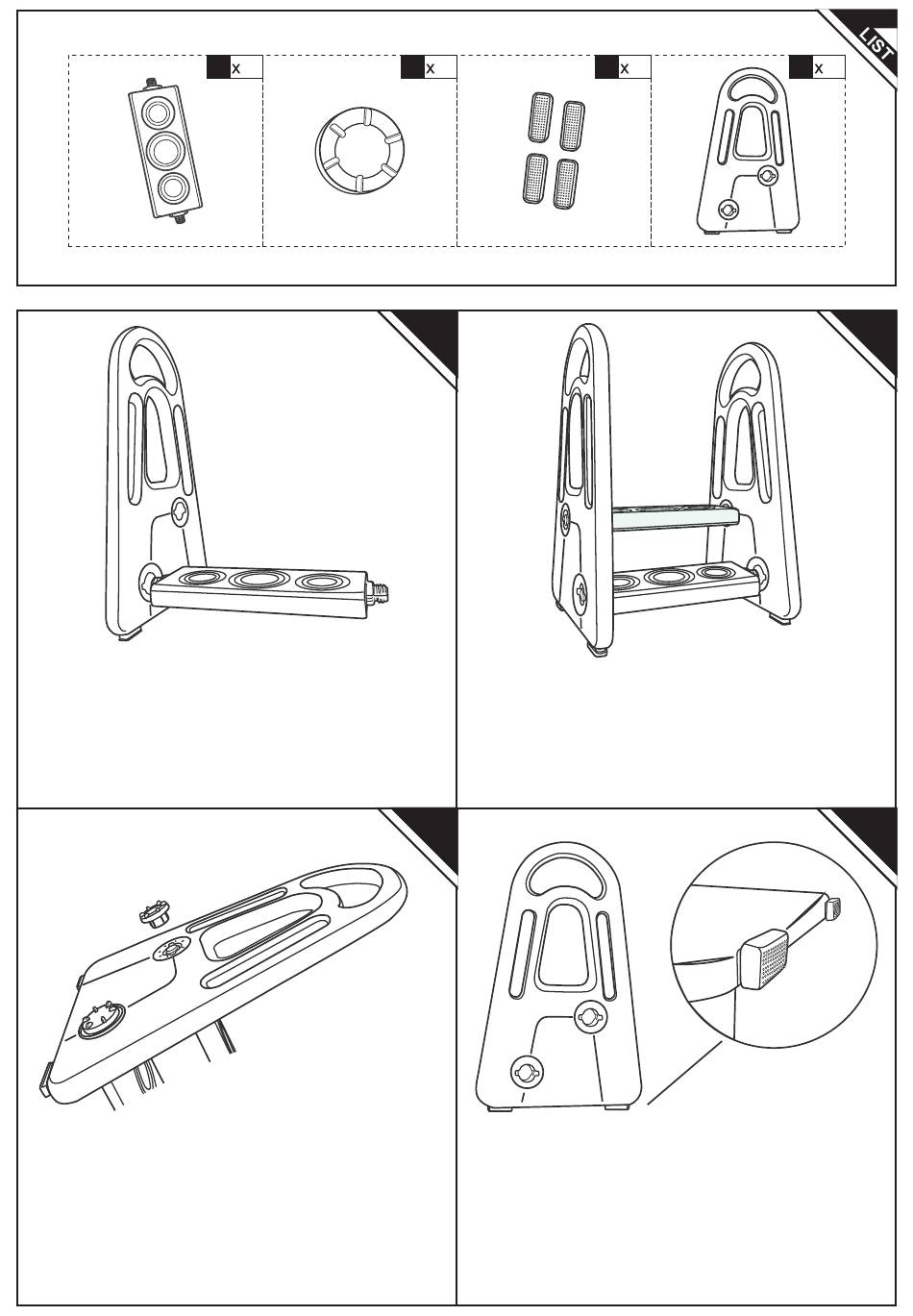 LIST

x

x

x

x