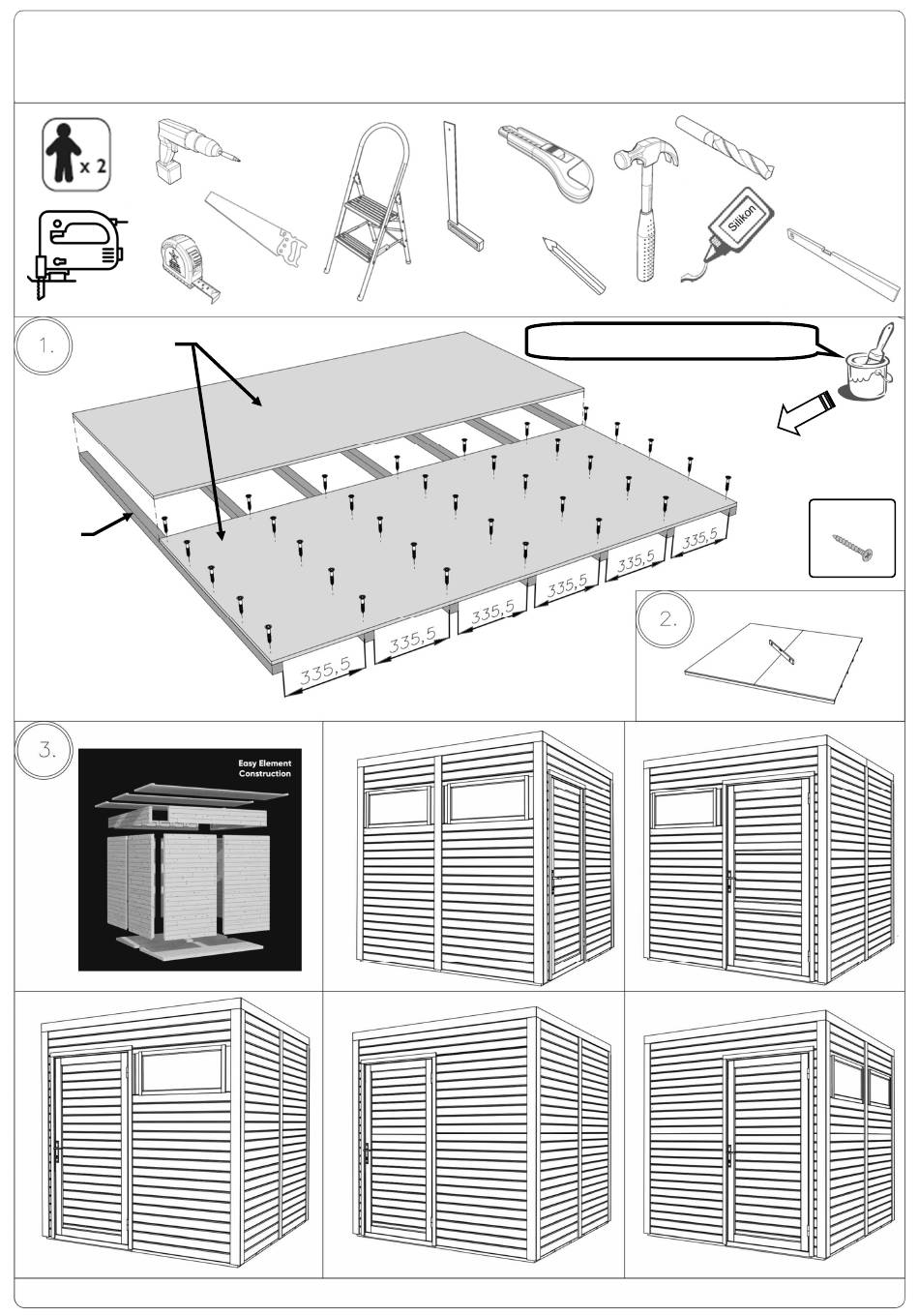 x 2

Silikon

1.

335,5
335,5
335,5
335,5
335,5
335,5

2.

3.

Easy Element Construction